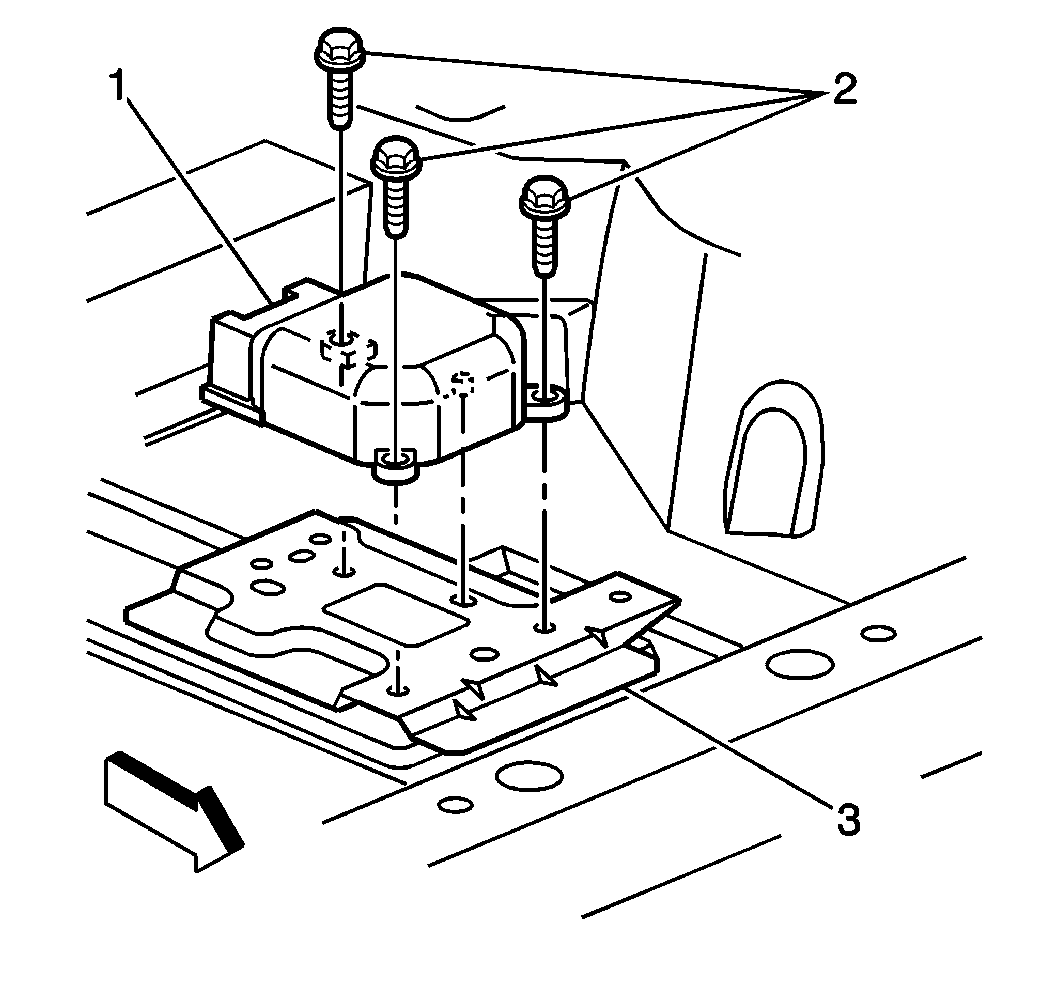 1
2
3