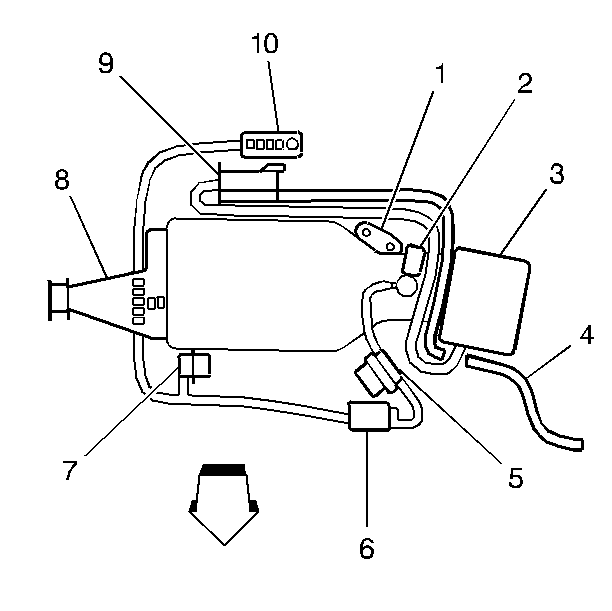 10
9
1
2
3
8
4
7
5
6