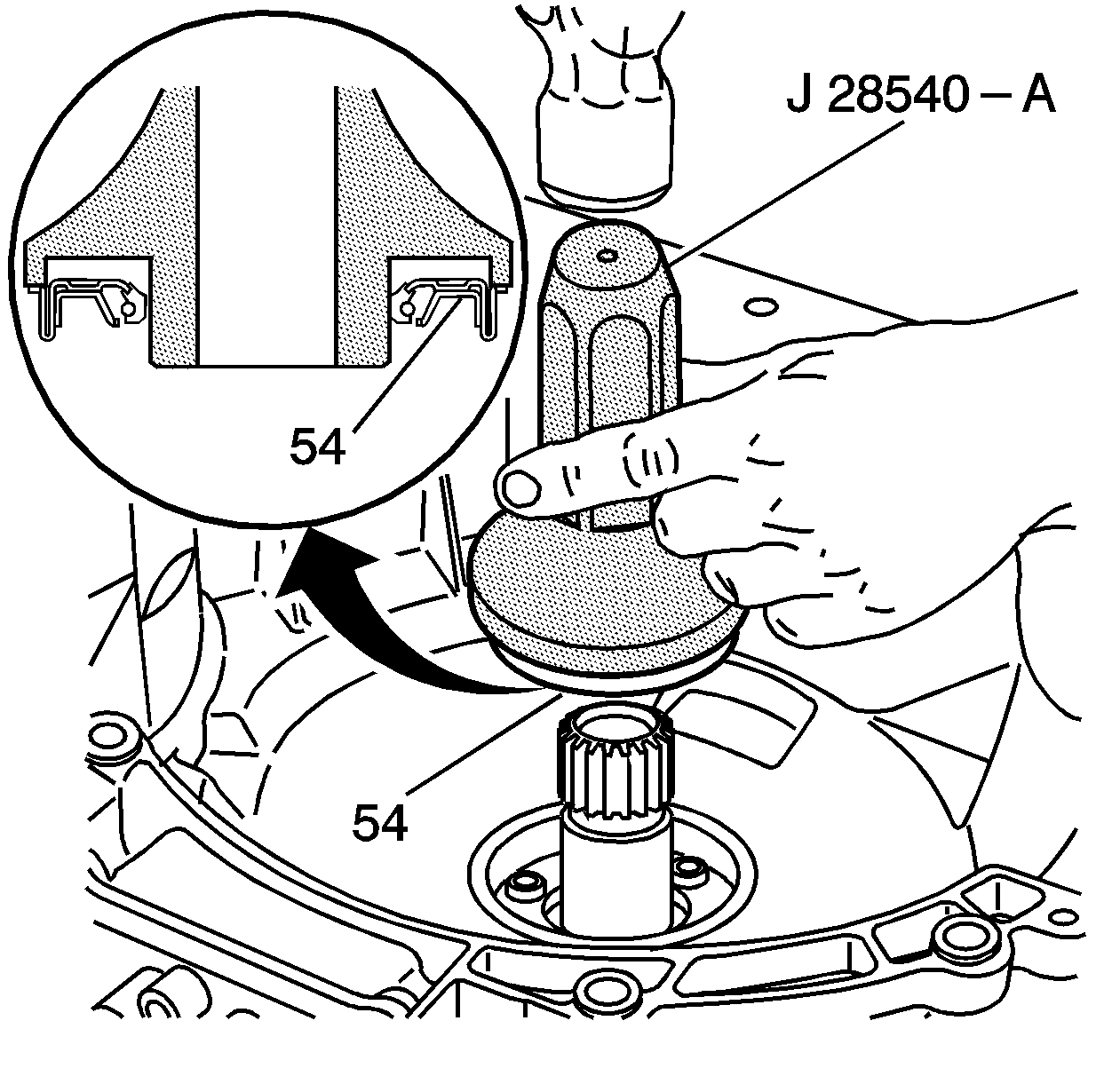 J 28540 – A

54

54