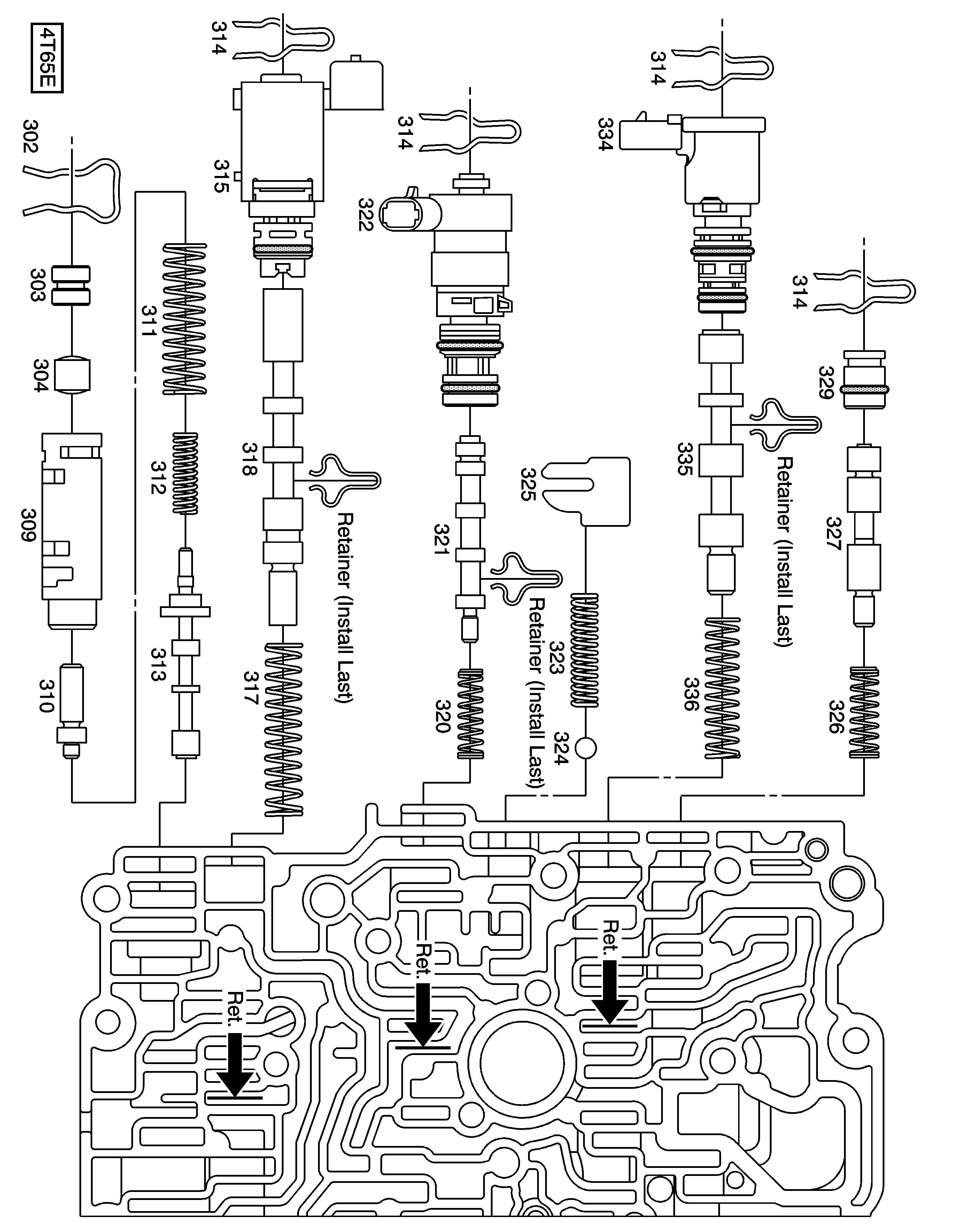 4T65E

302

303

304

309

310

311

312

313

314

315

318

317

Retainer (Install Last)

314

322

321

320

Retainer (Install Last)

325

323

324

314

334

335

336

Retainer (Install Last)

314

329

327

326

Ret.

Ret.

Ret.