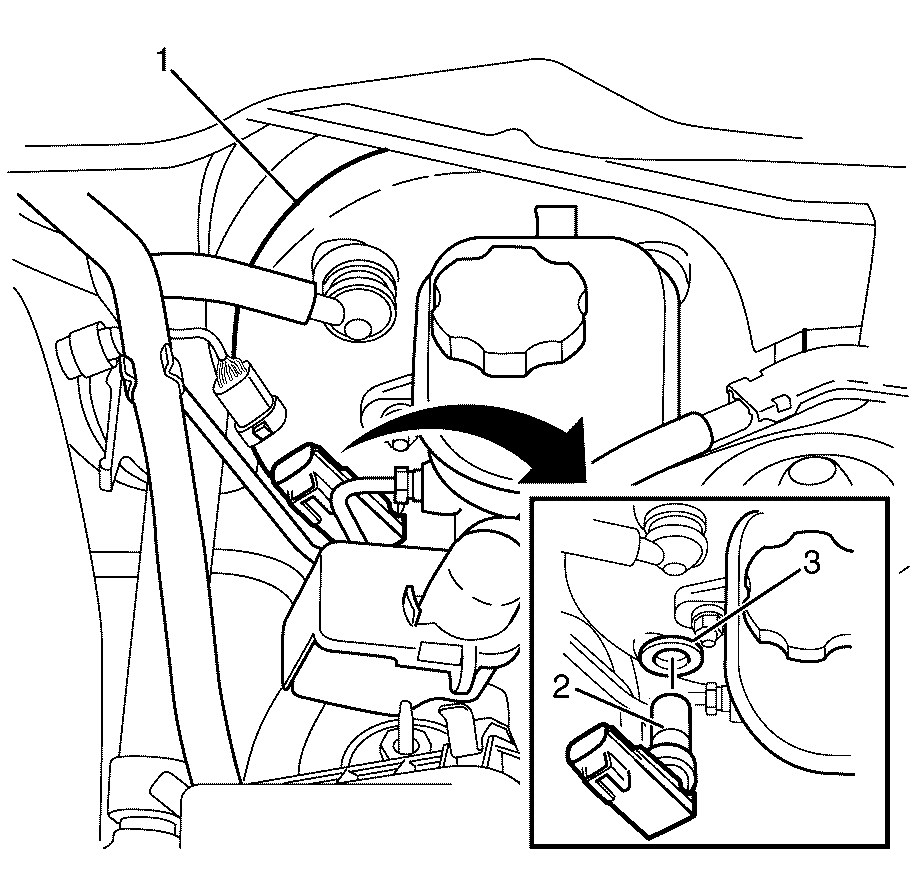 1
3
2