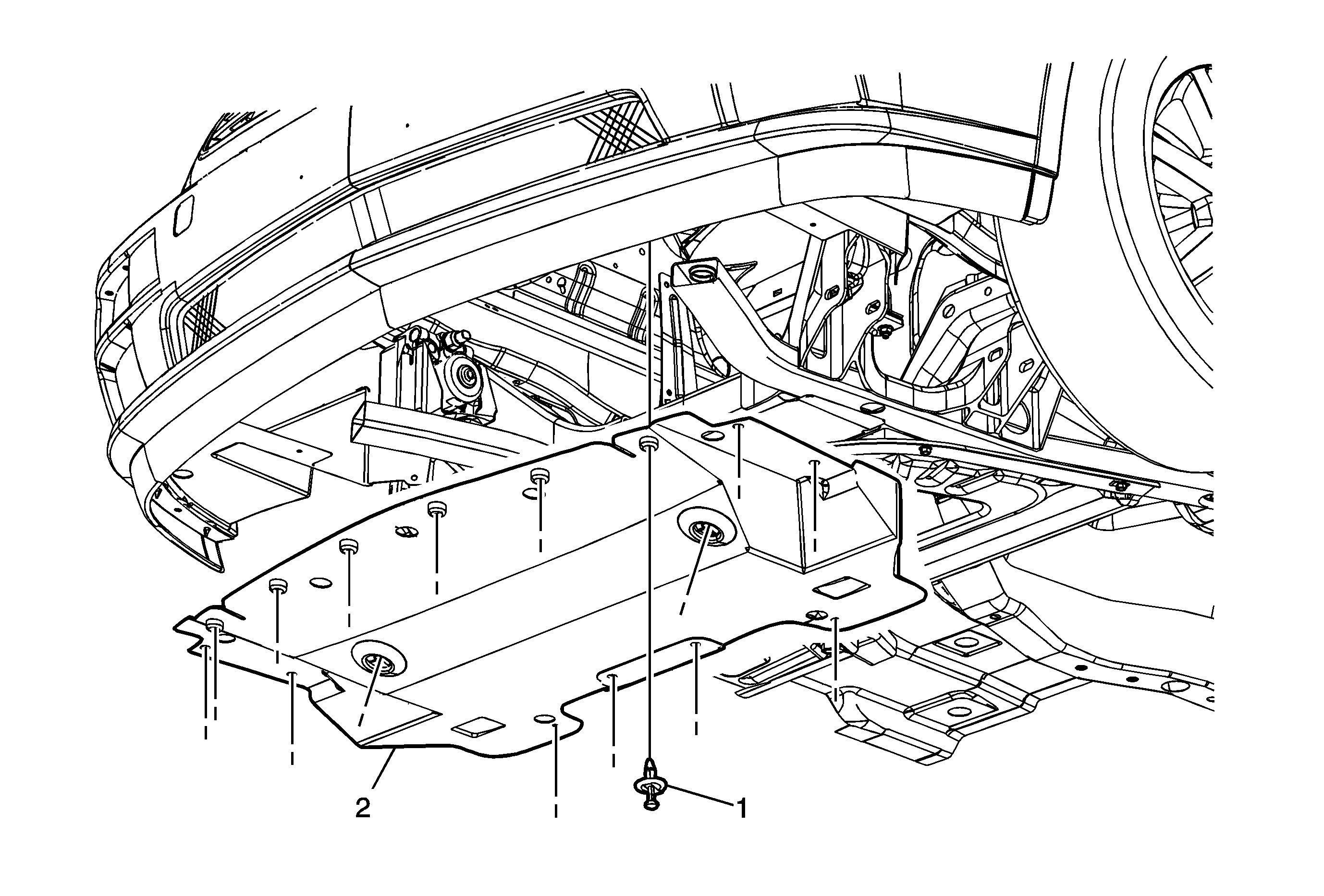 2

1