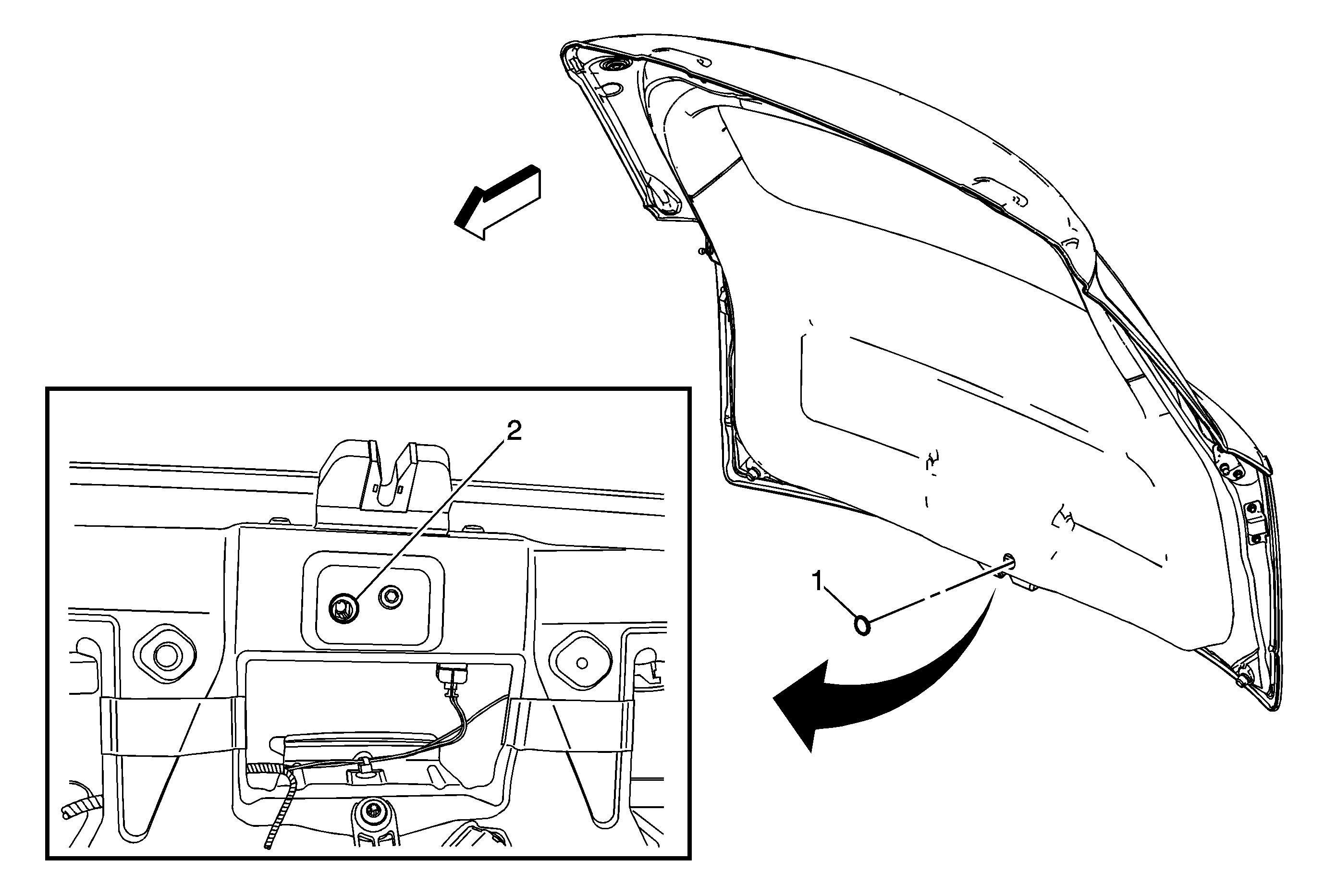 2

1