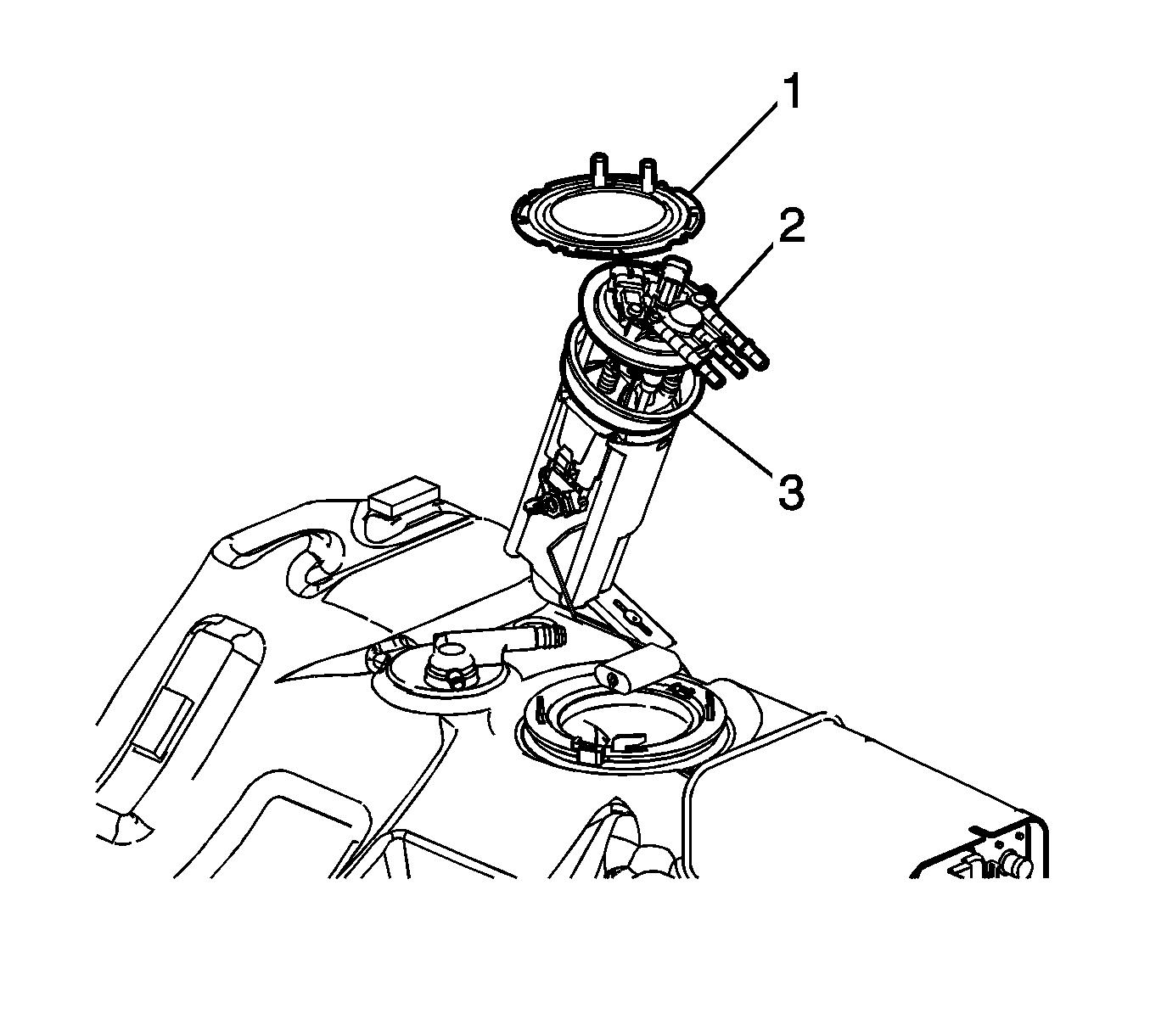 1
2
3