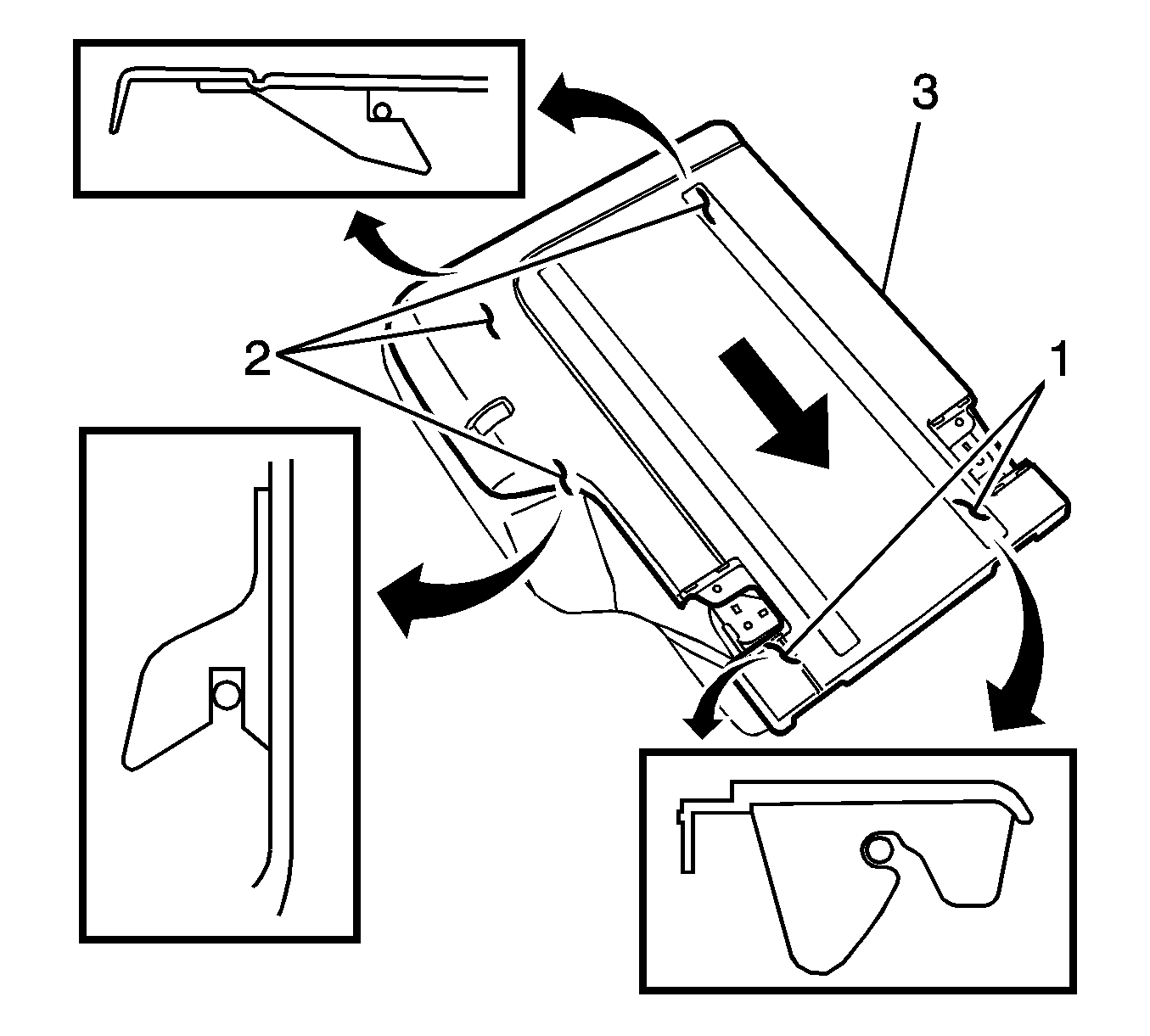 3
2
1