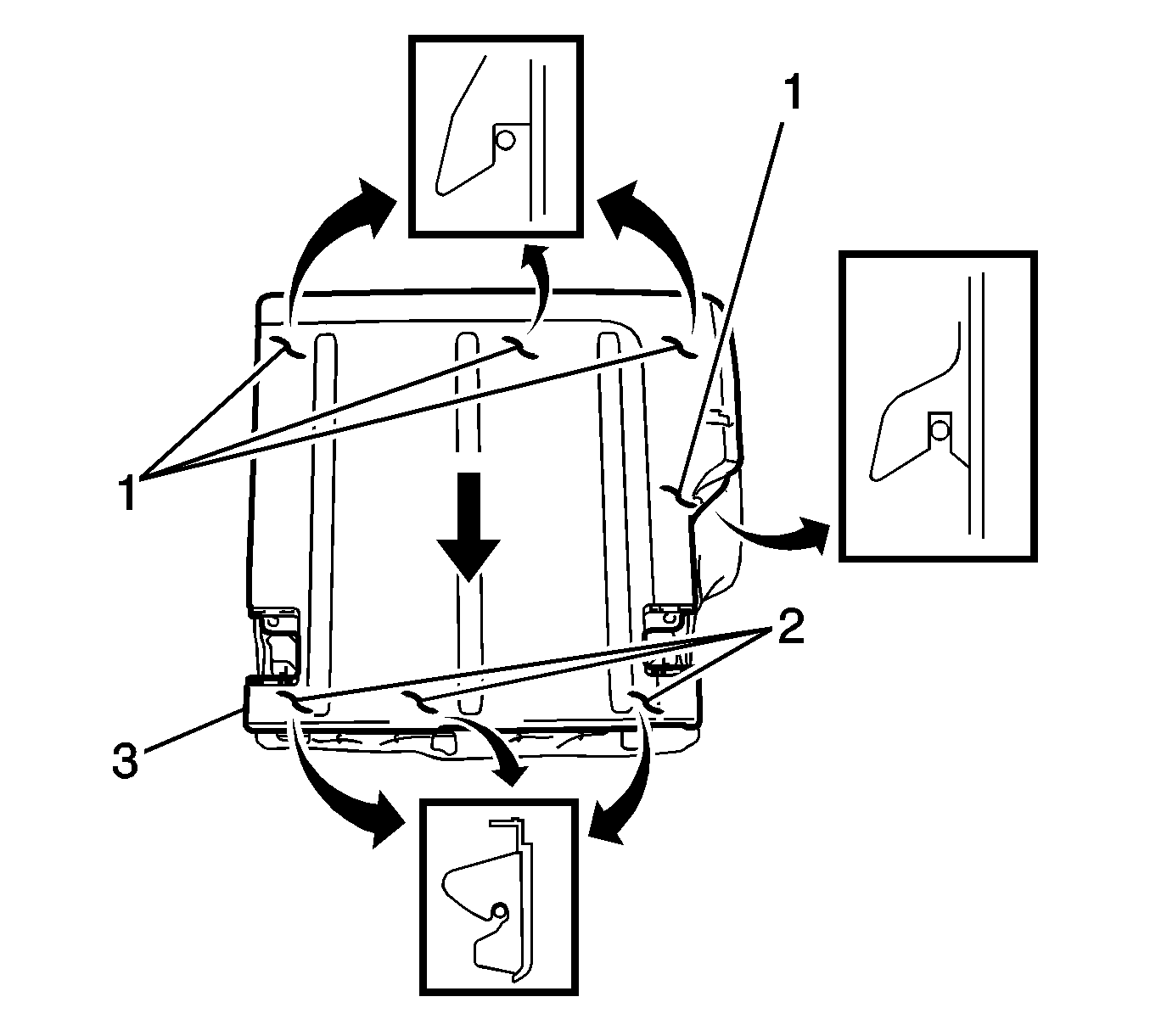 1
1
2
3