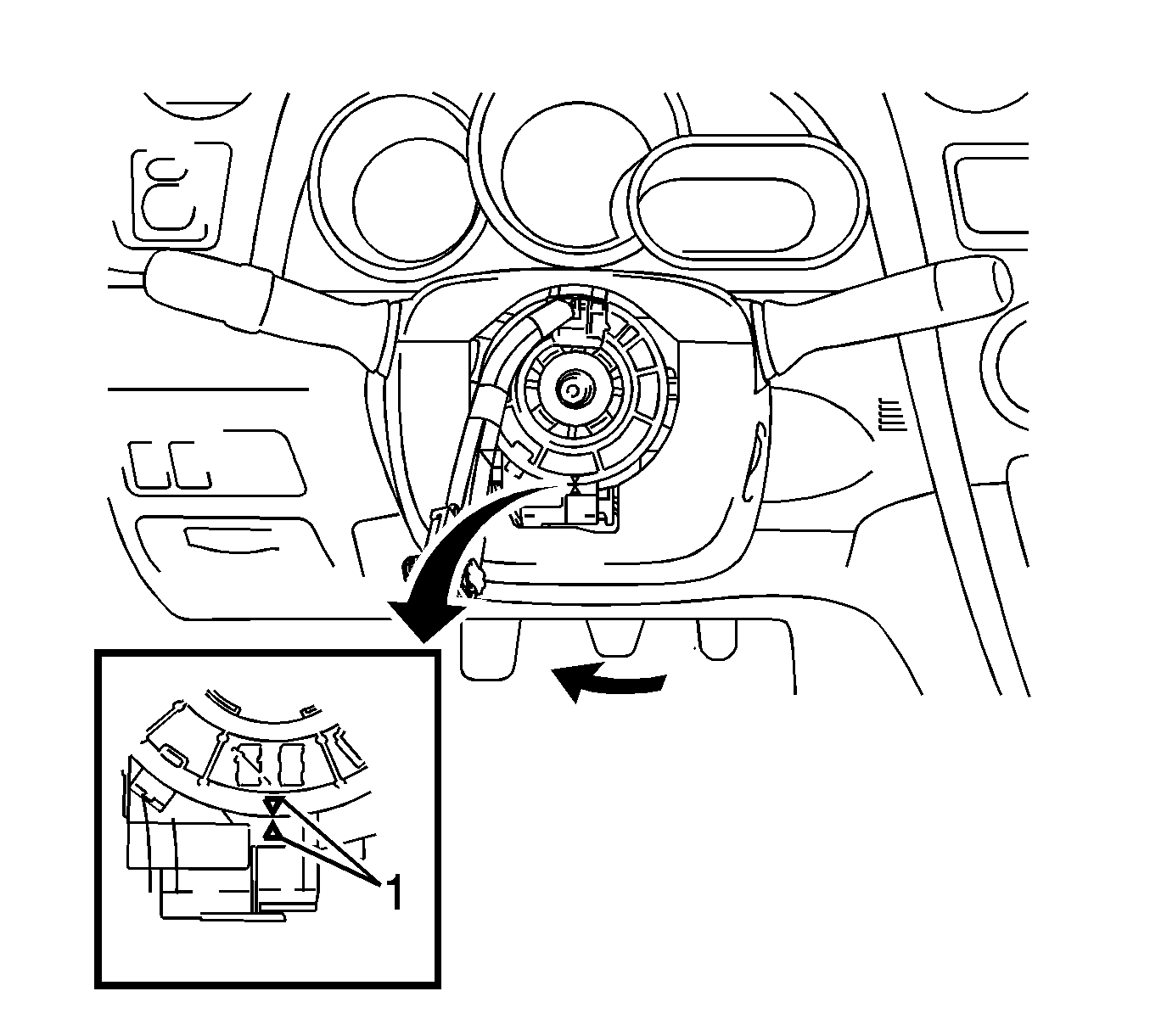 1