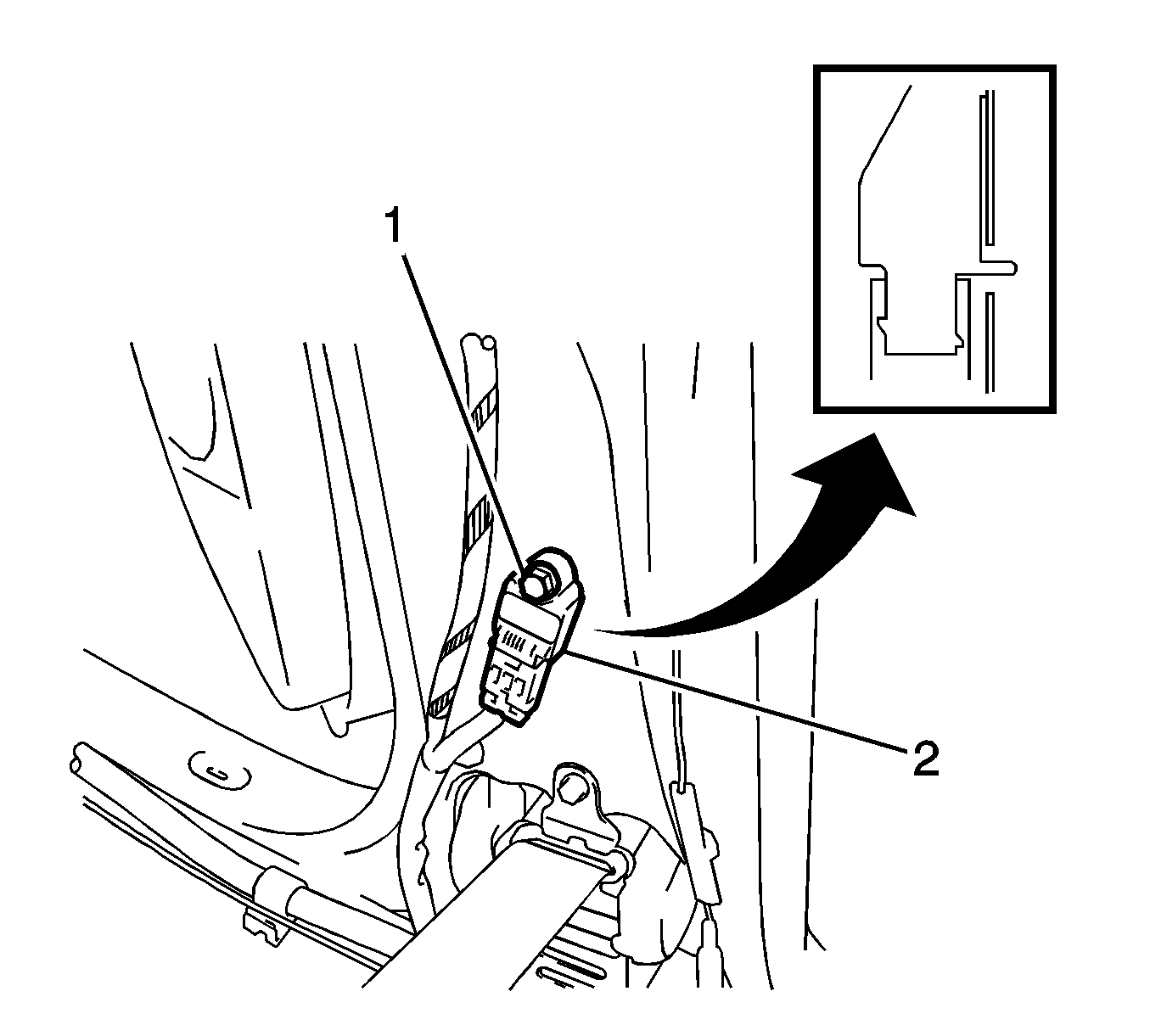 1
2