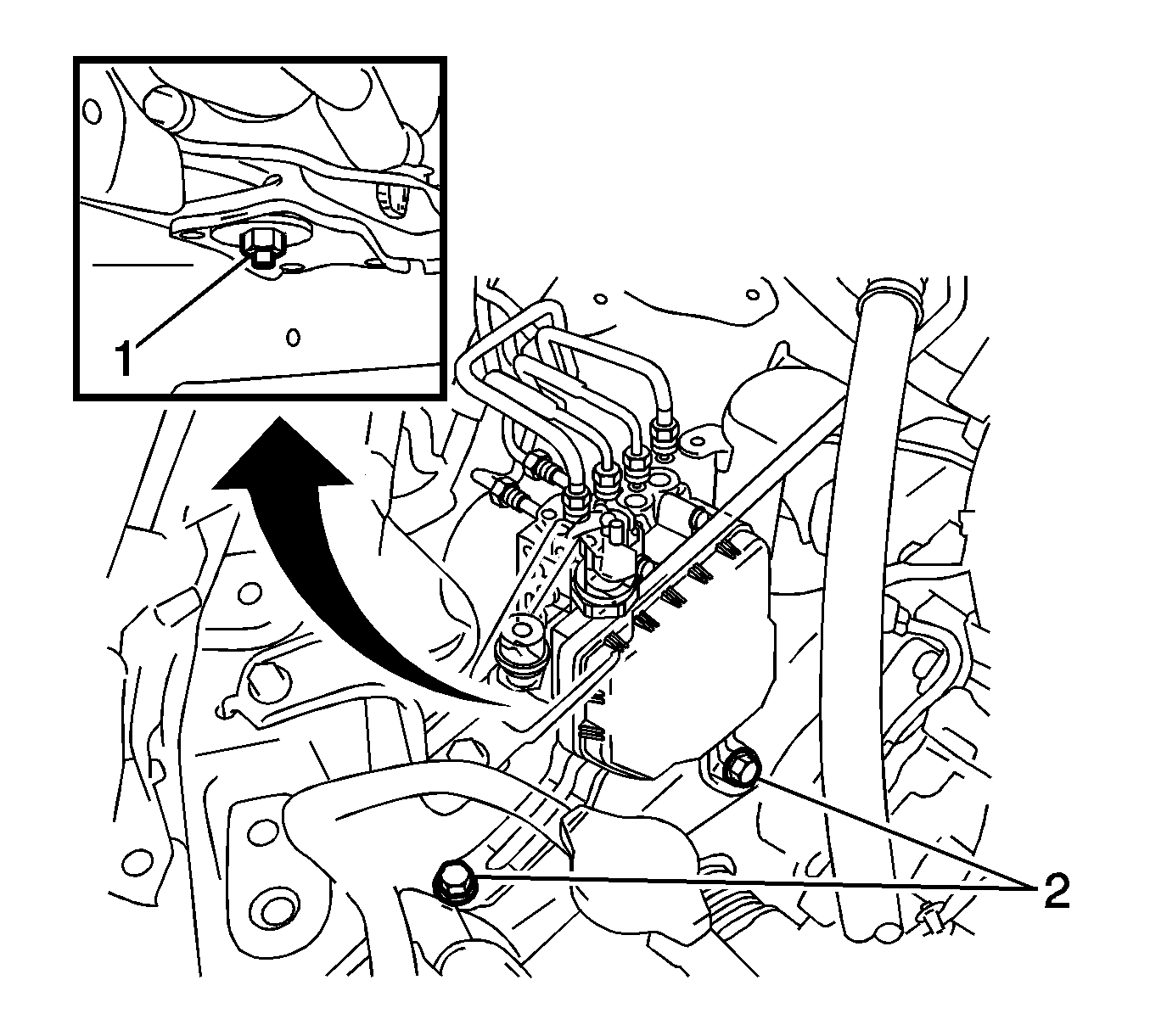 1

2