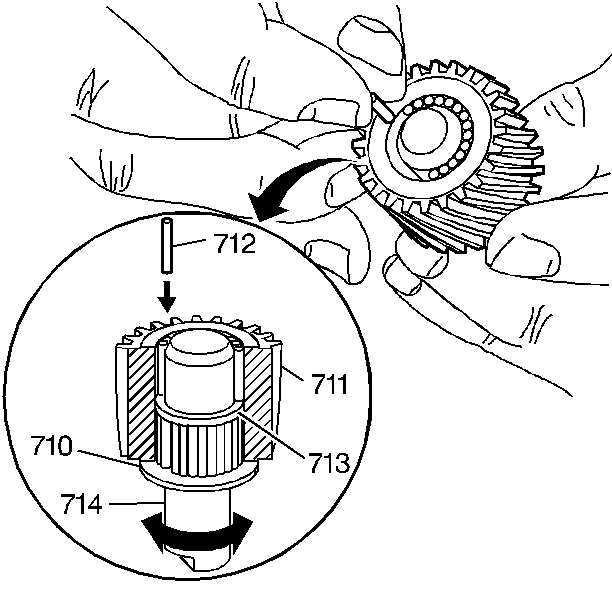 712
711
710
713
714