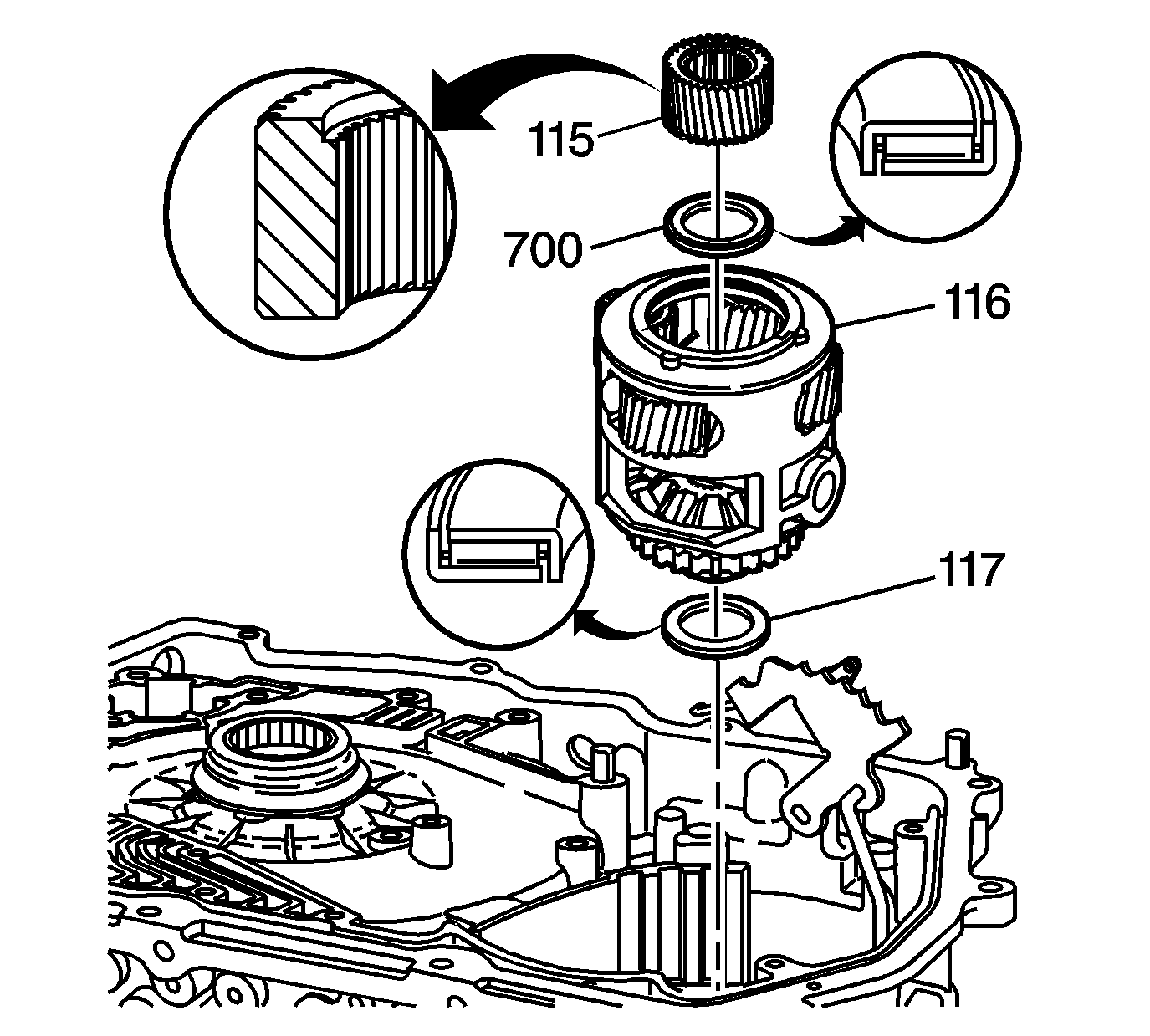 115

700

116

117