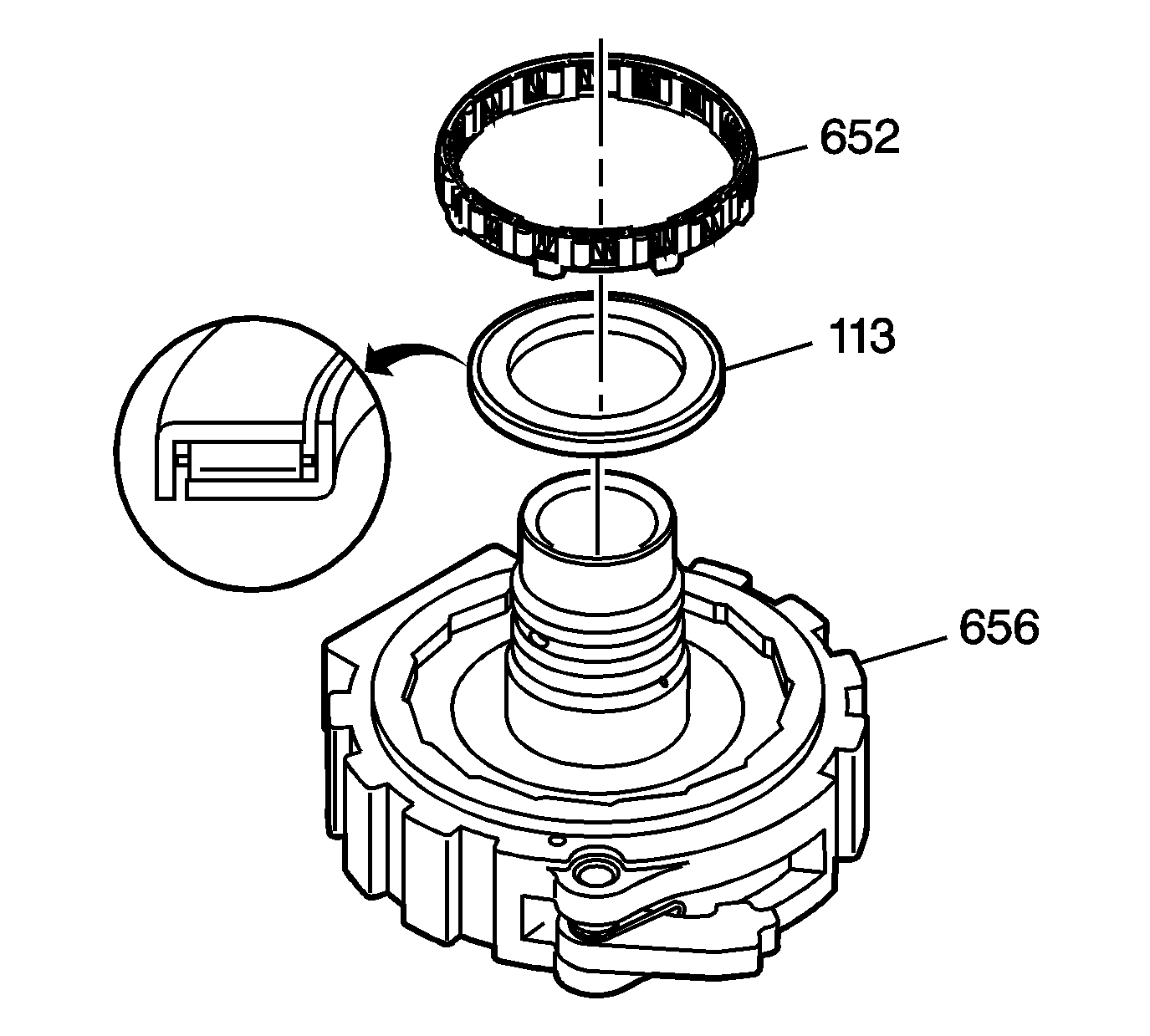 652

113

656