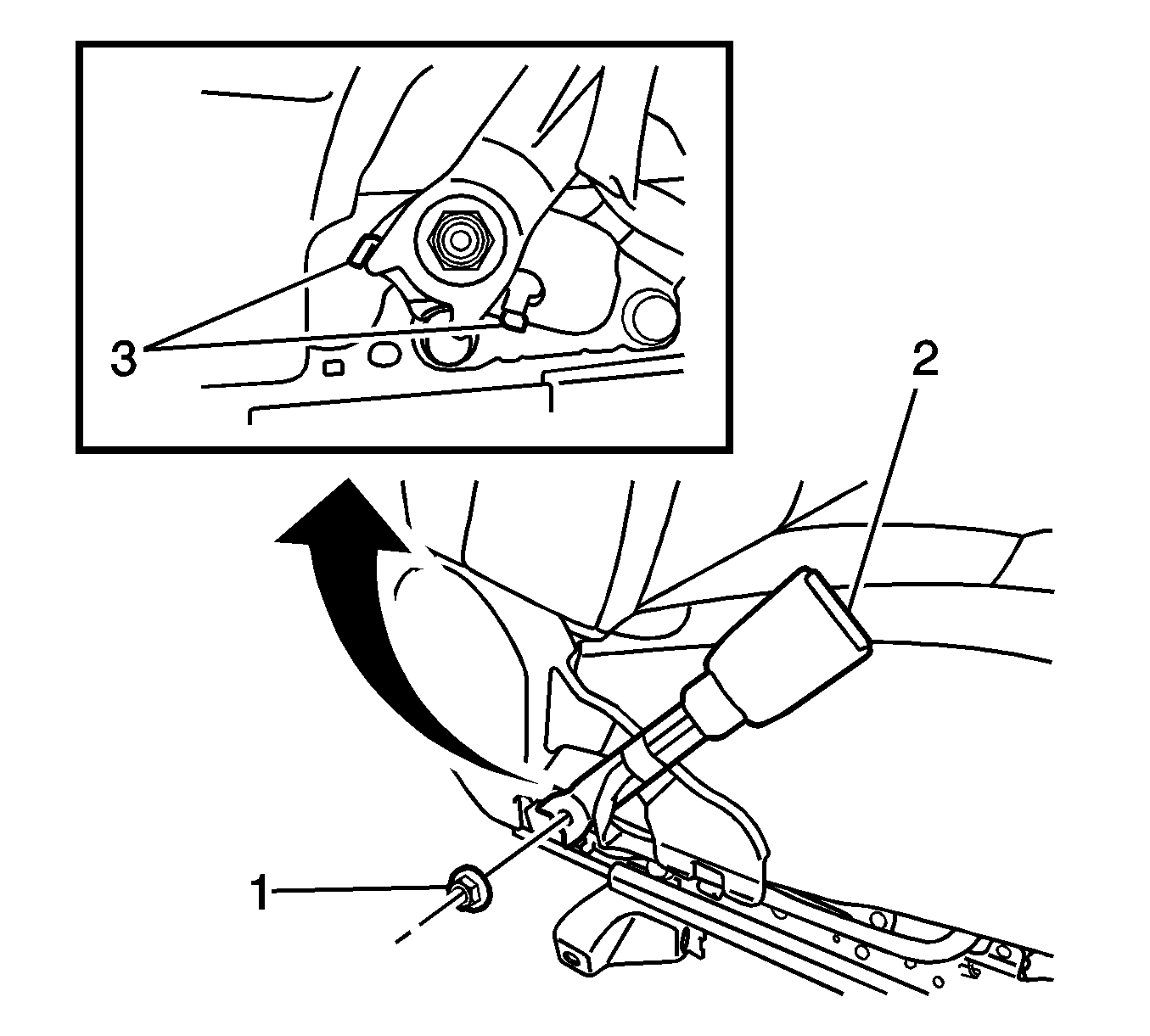 3
2
1