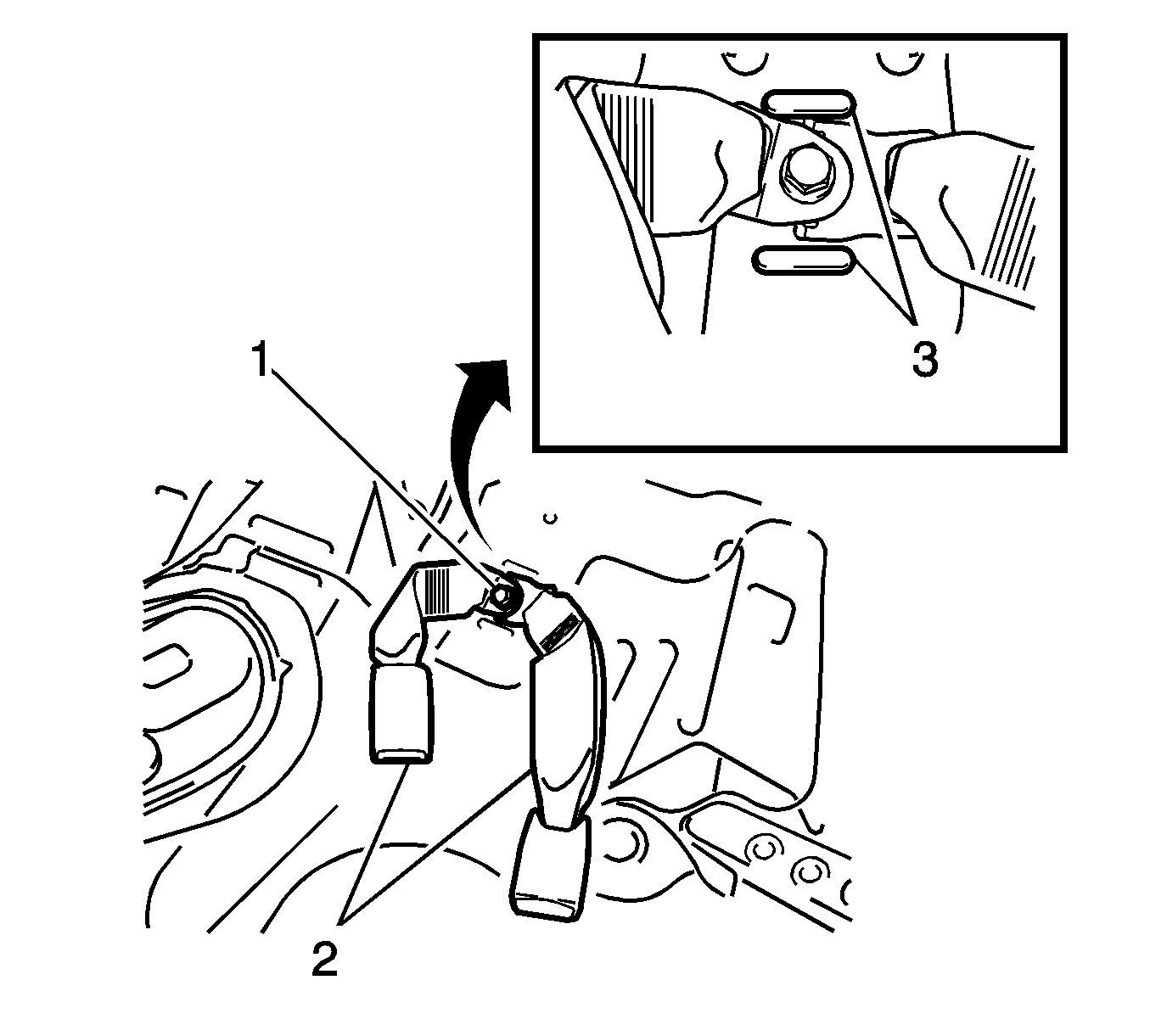 3
1
2