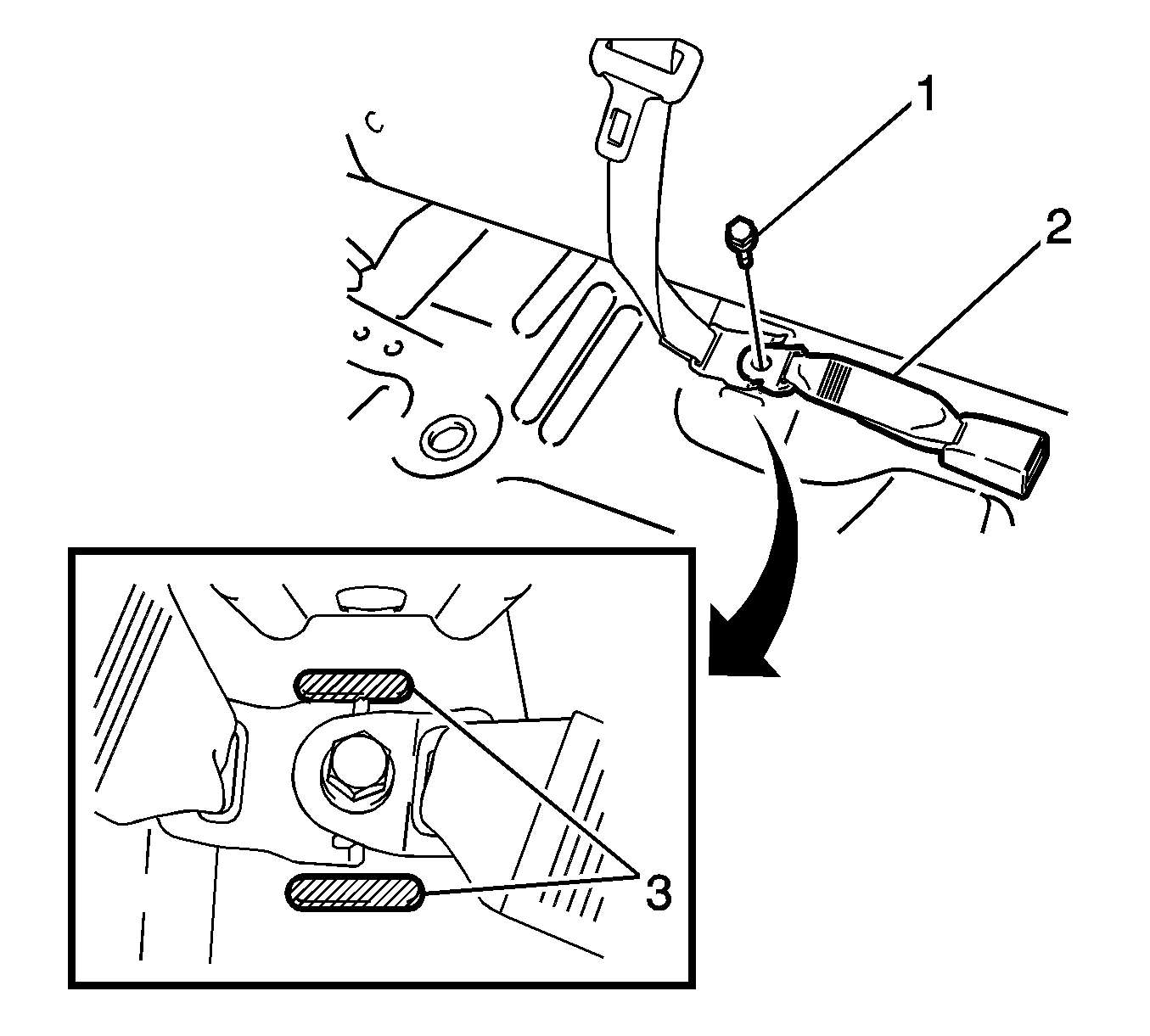 1
2
3