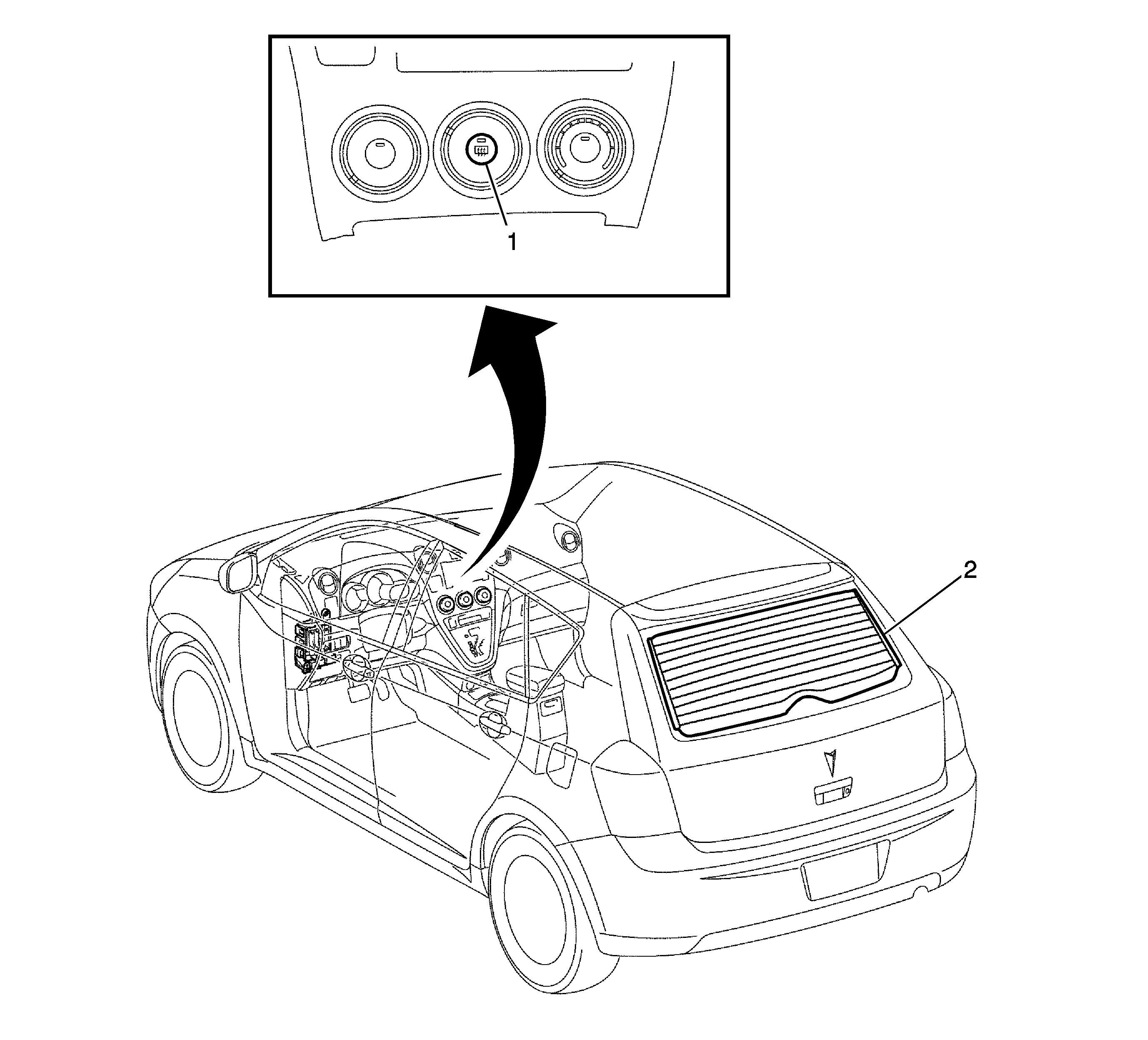 1

2