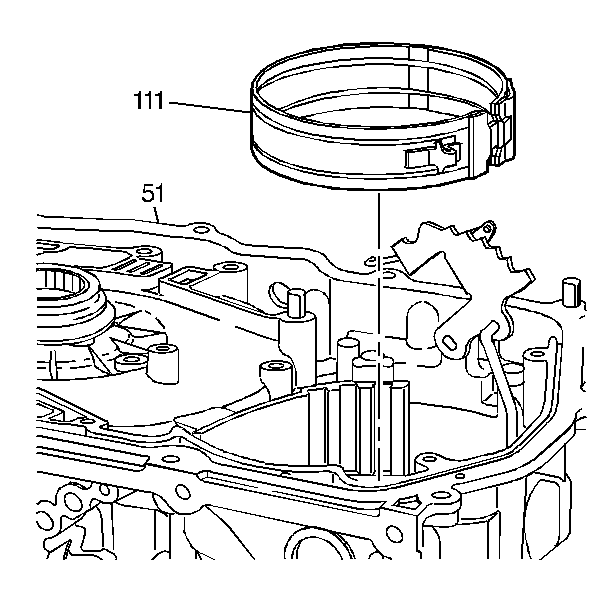 111
51