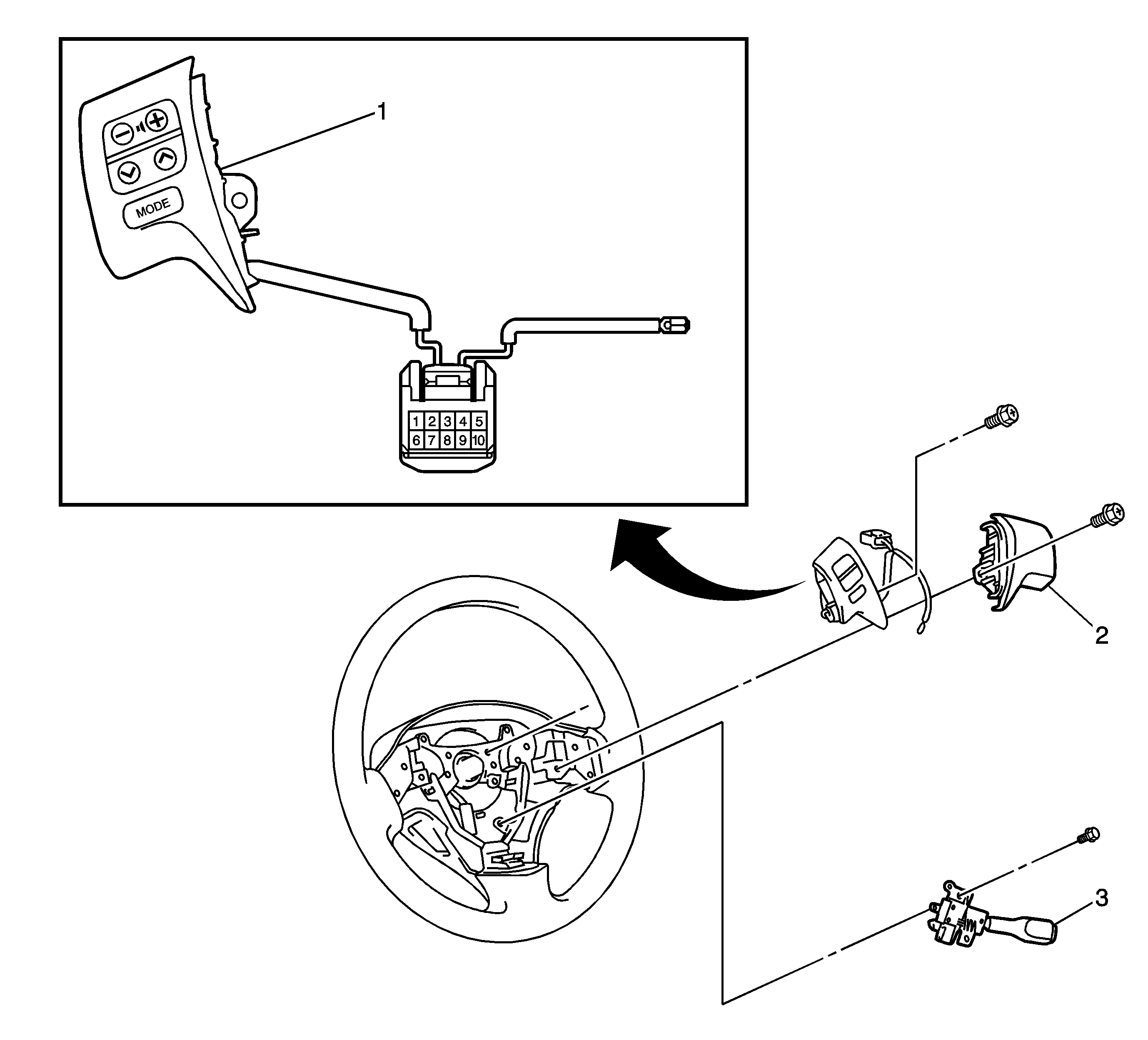 1

MODE

| 1 | 2 | 3 | 4 | 5 |
|---|---|---|---|---|
| 6 | 7 | 8 | 9 | 10 |

2

3