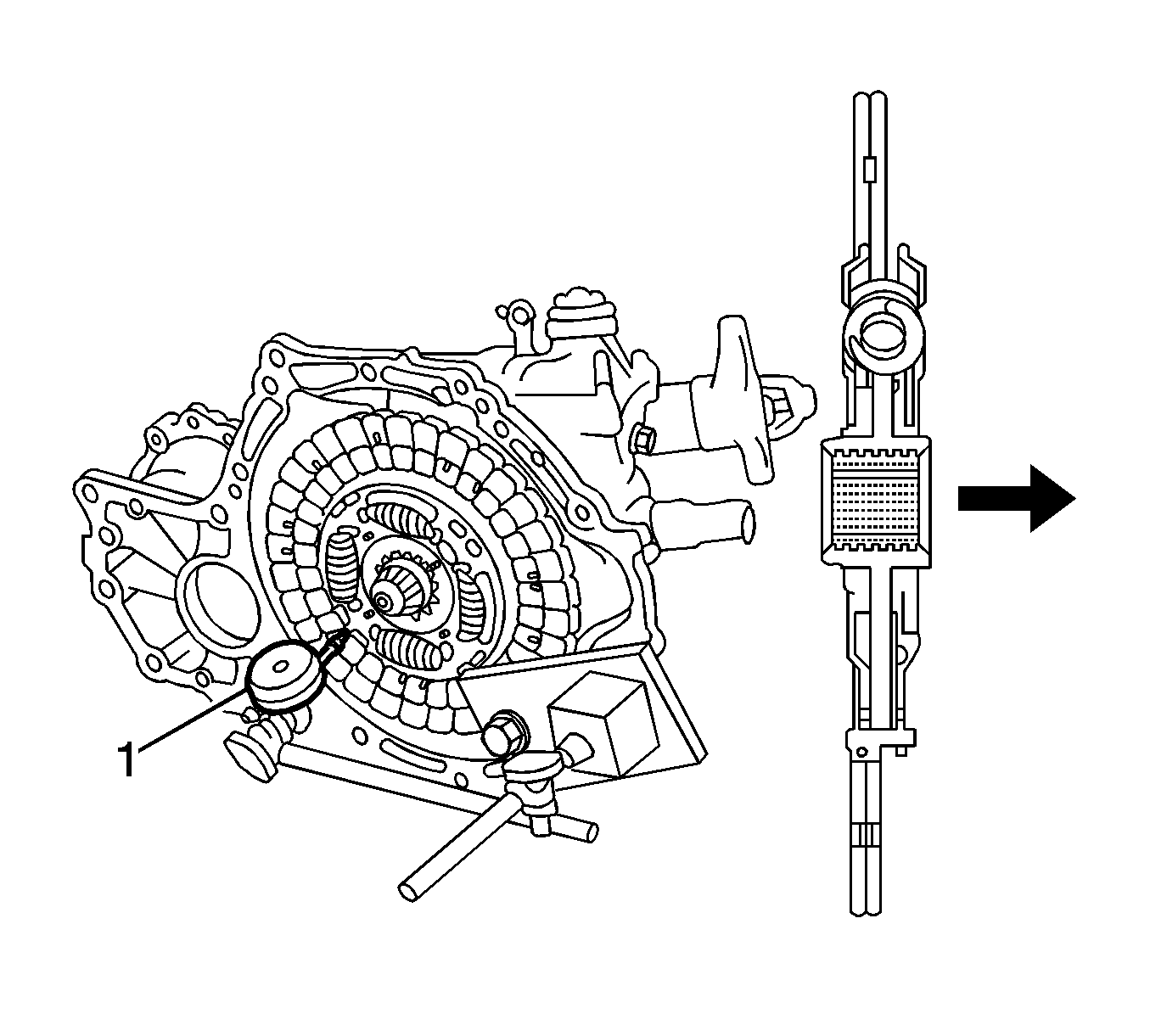 1