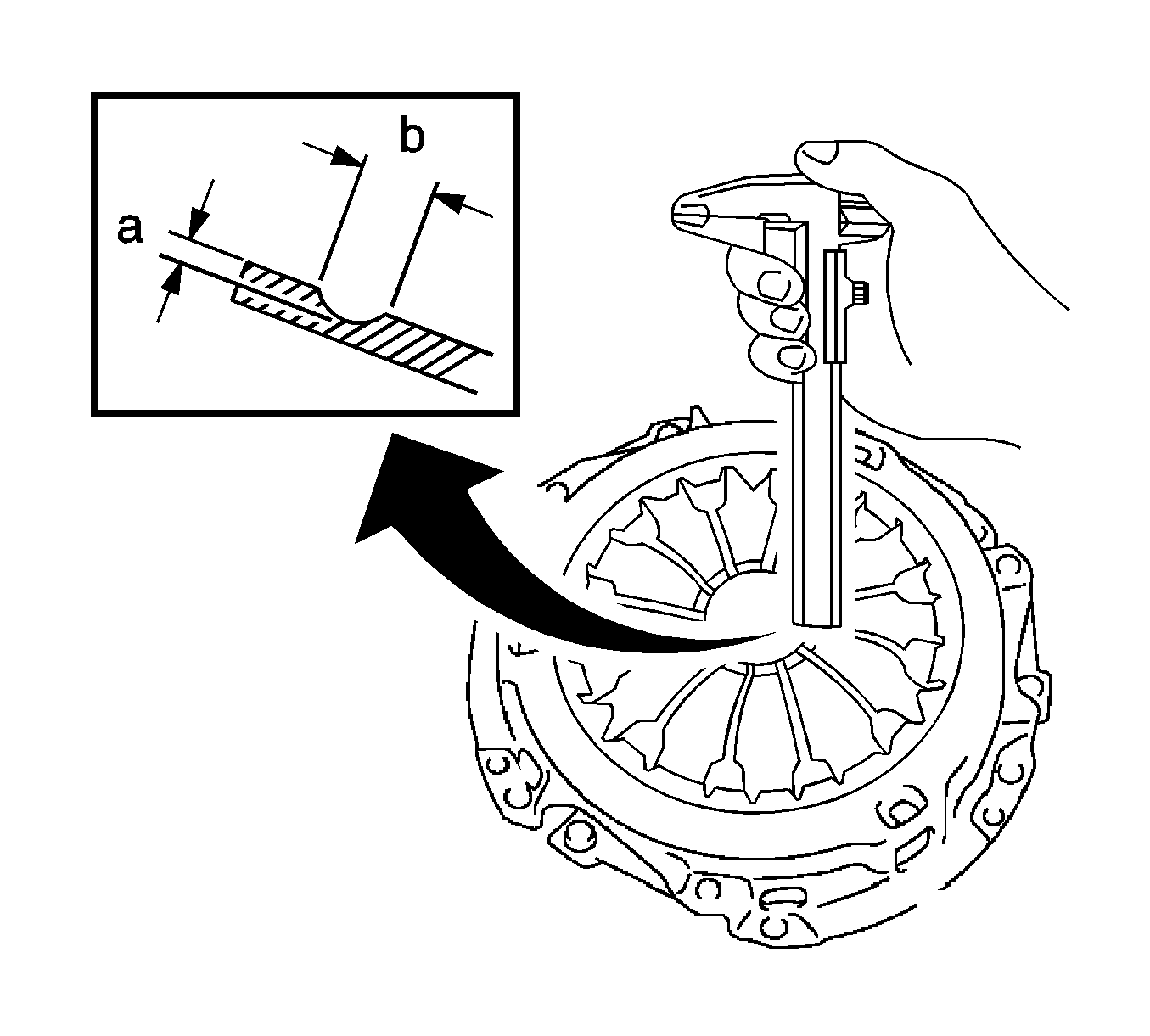 b
a