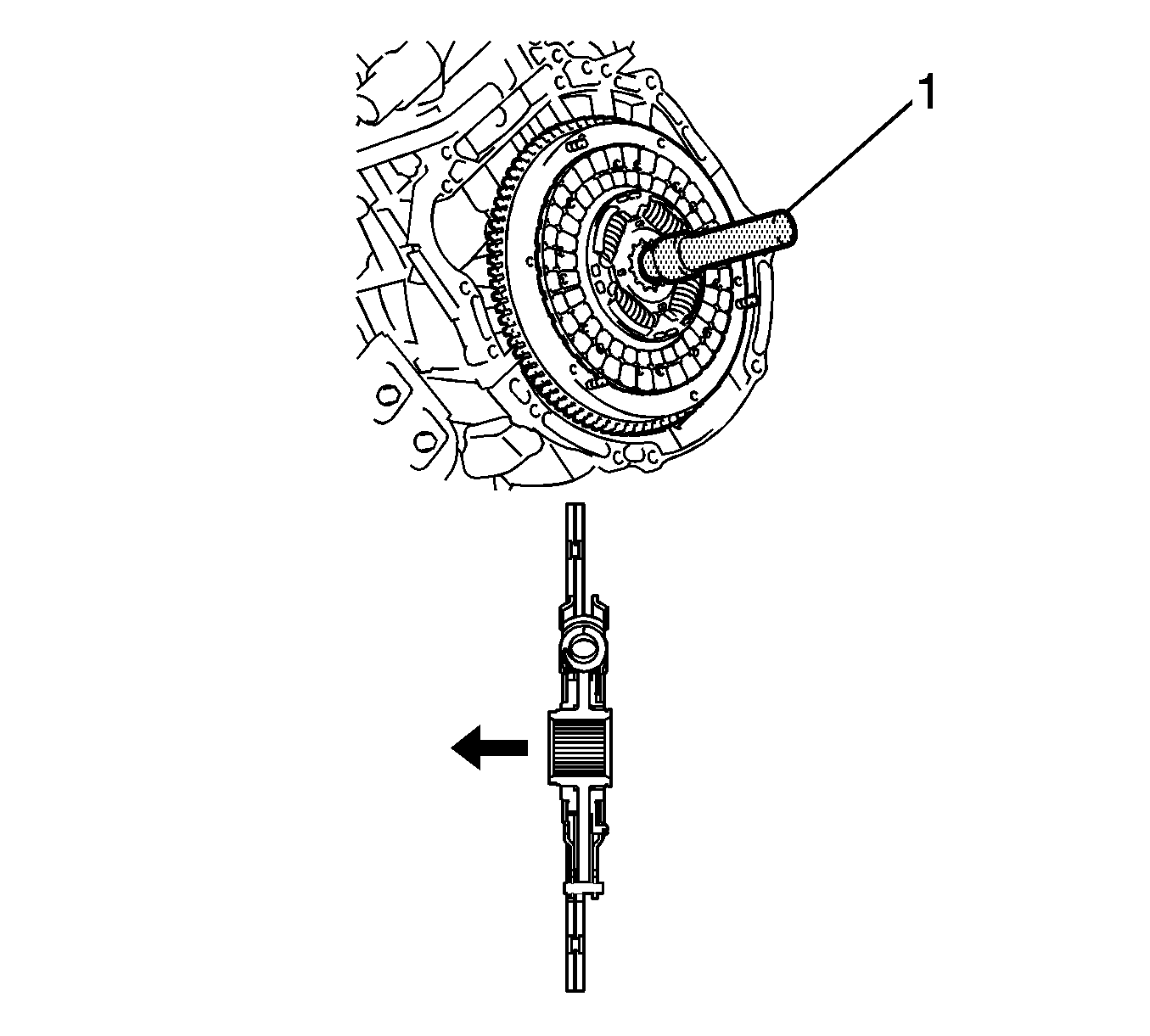 1