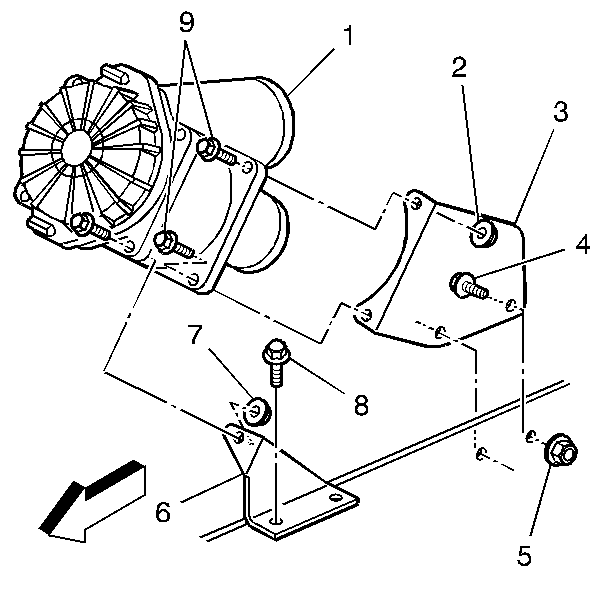 9
1
2
3
4
7
8
6
5