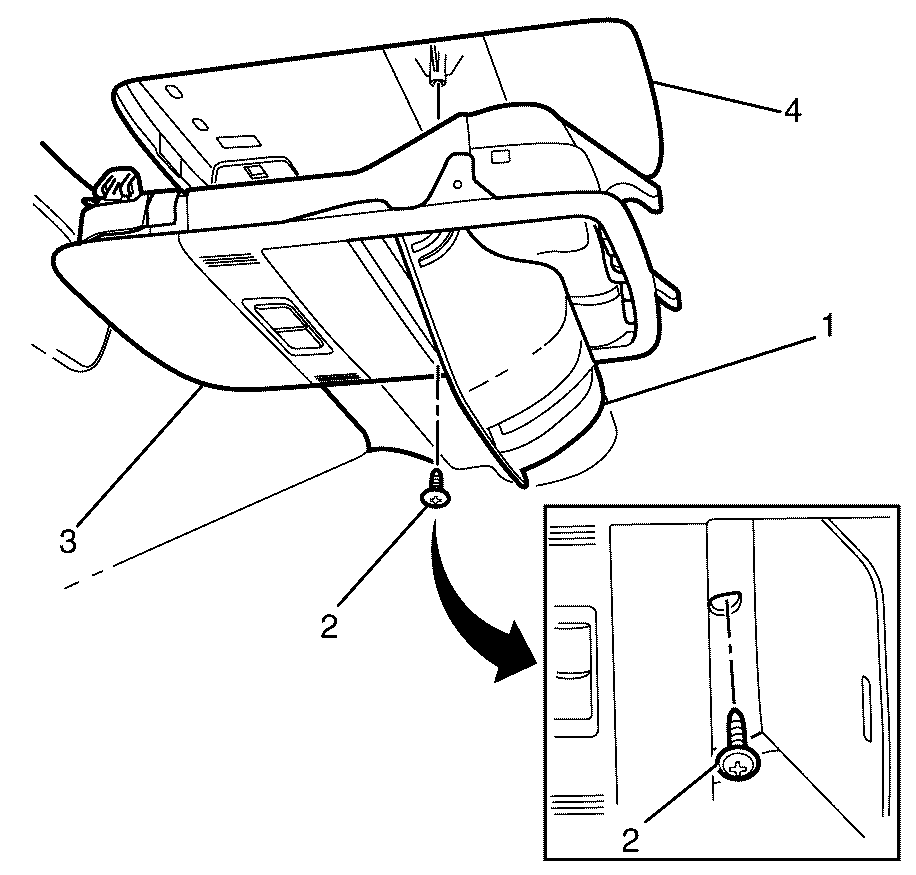 4
1
3
2
2