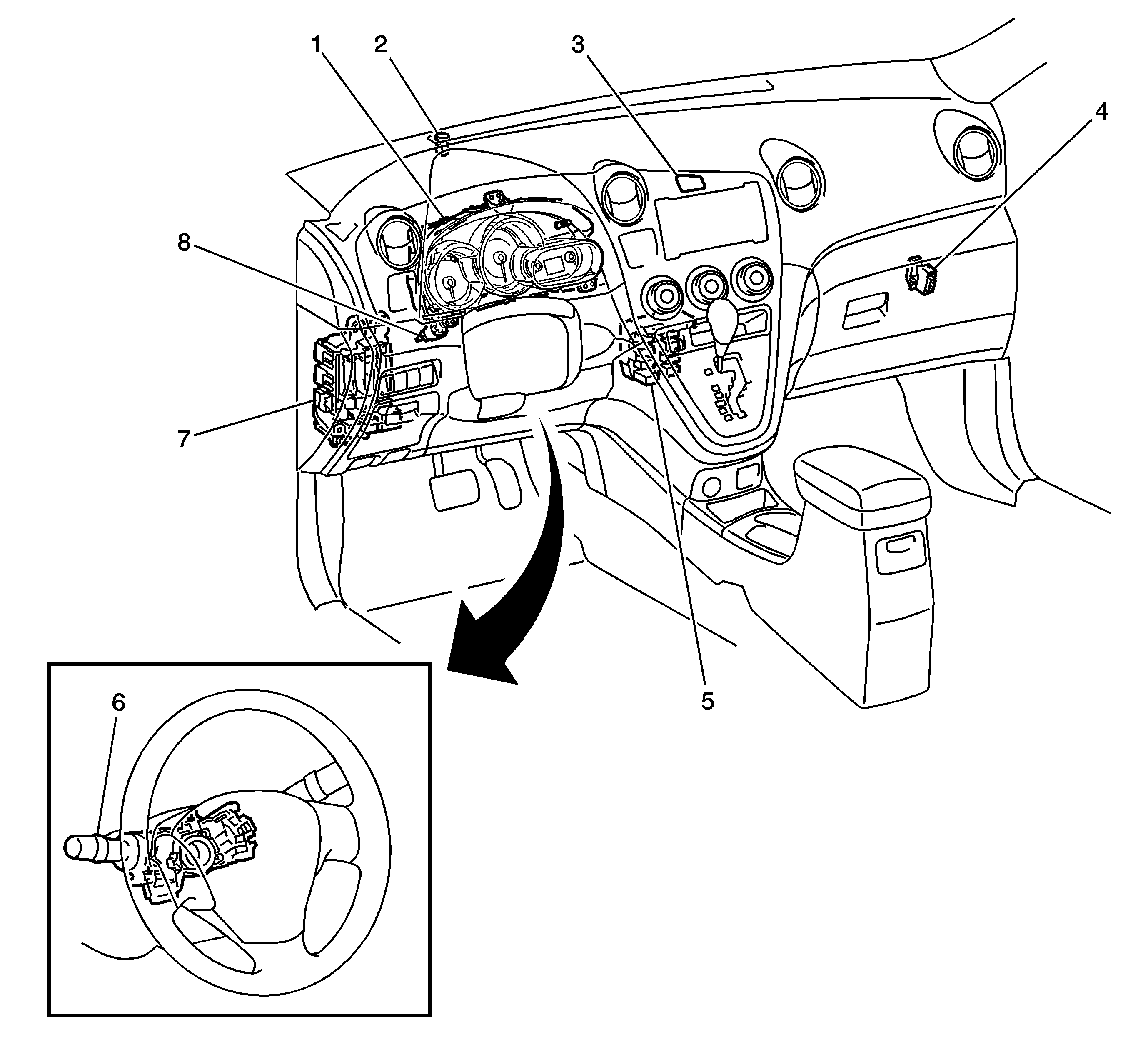 1
2
3
4
8
7
5
6