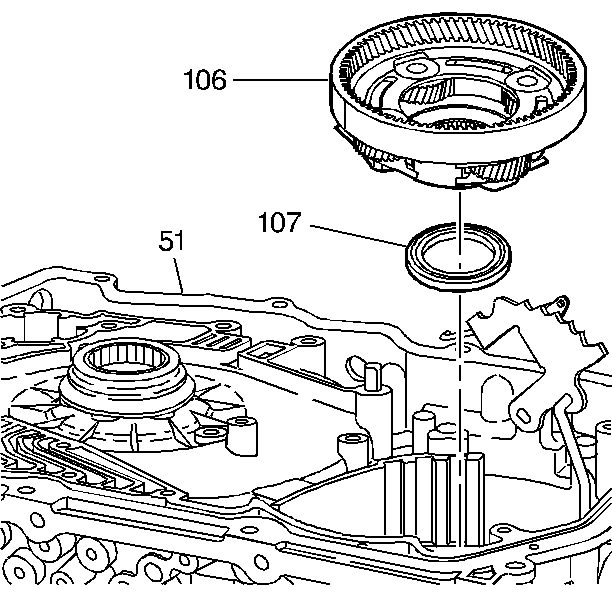 106

107

51