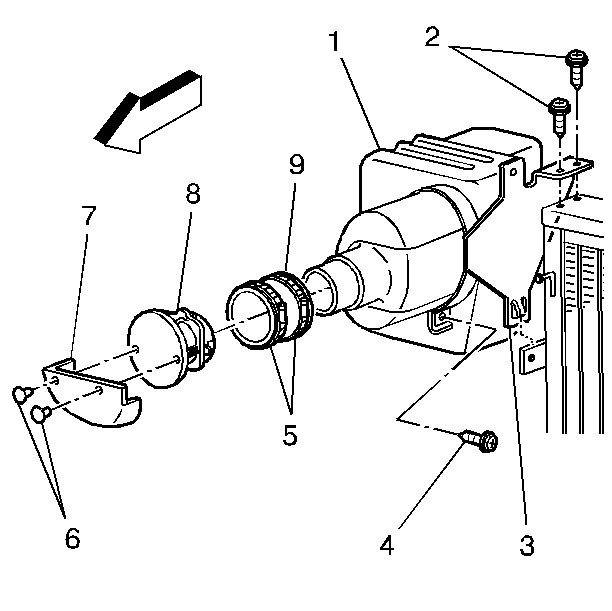 1
2
9
8
7
5
6
4
3