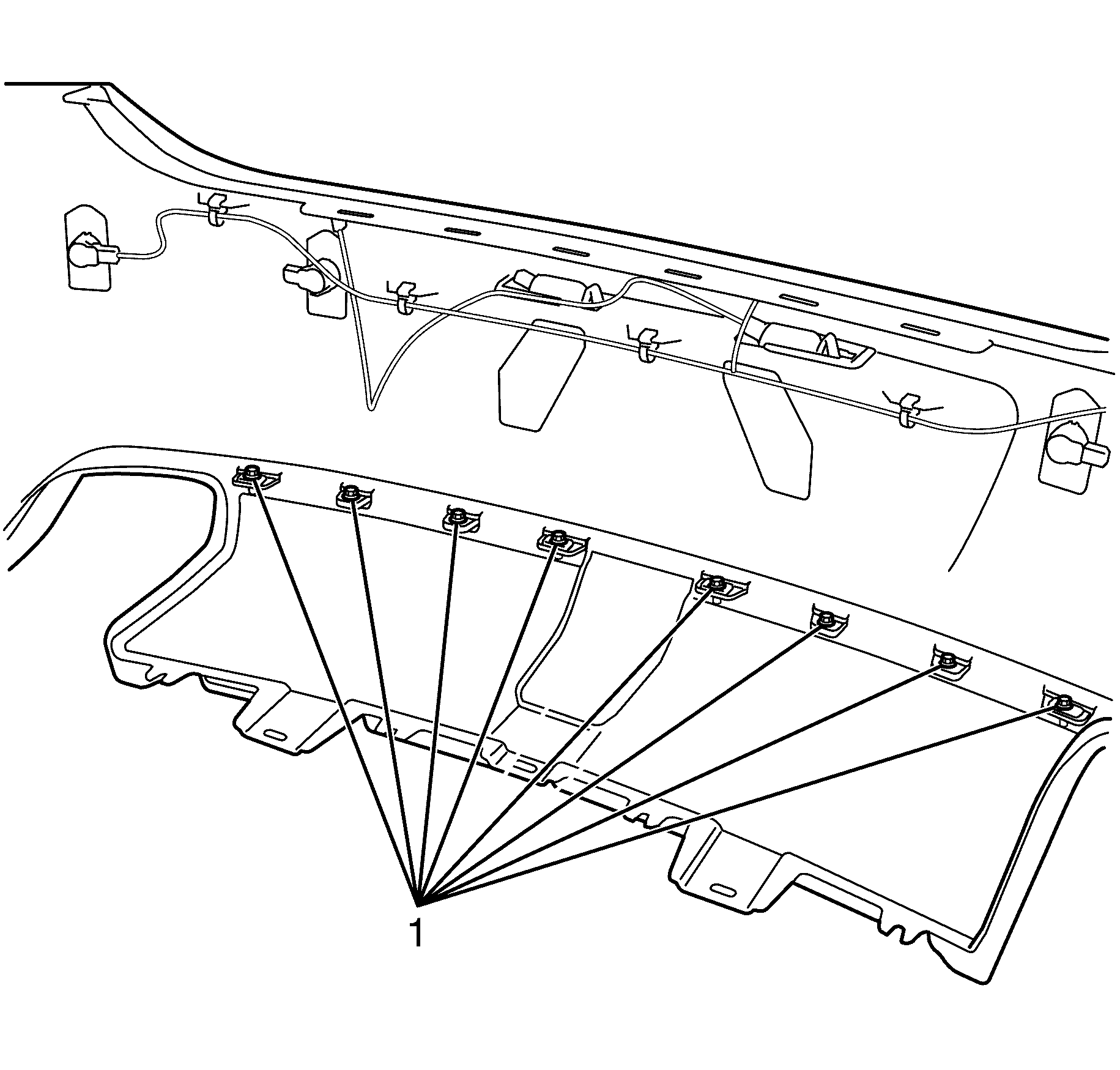 1