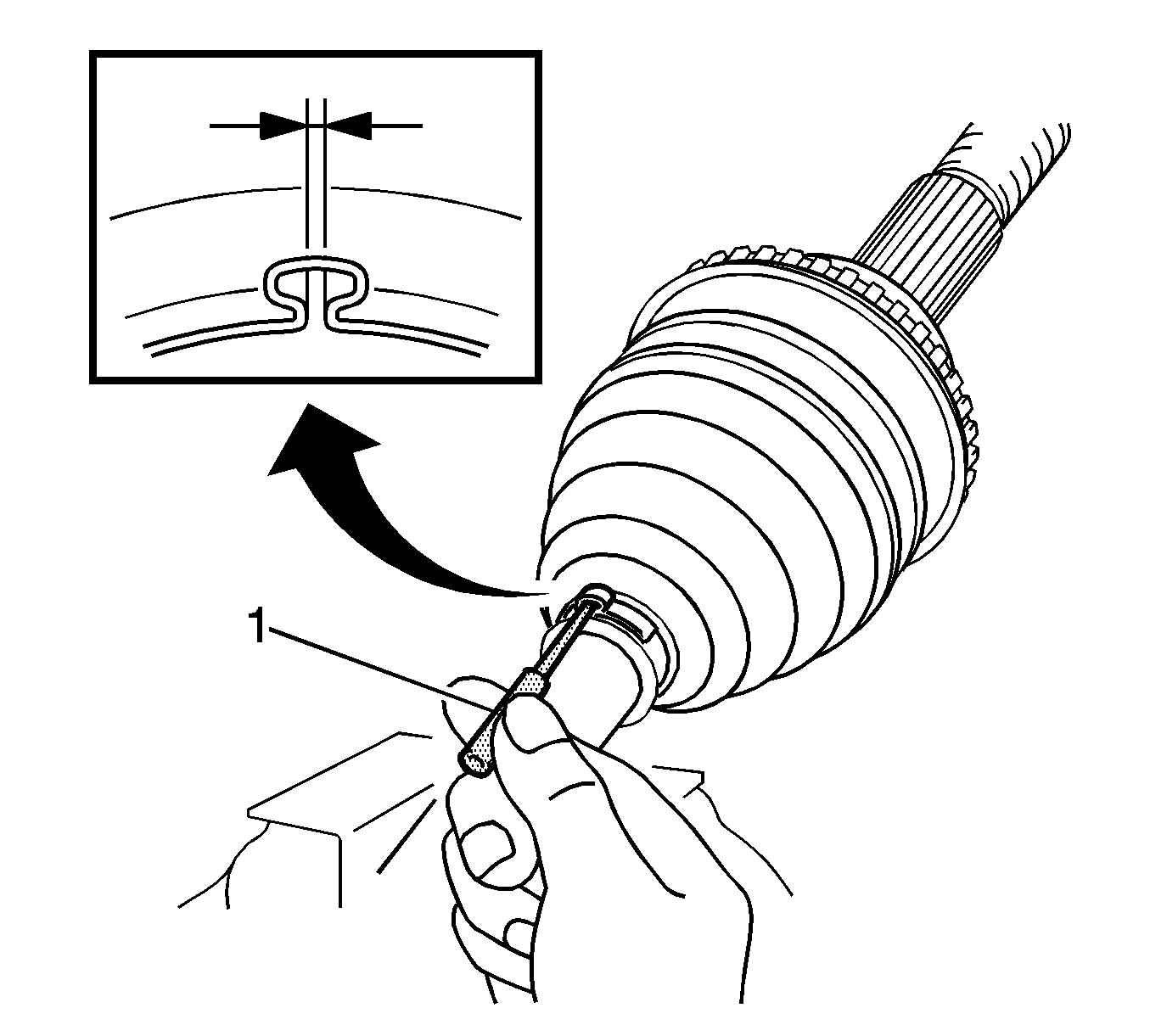 1