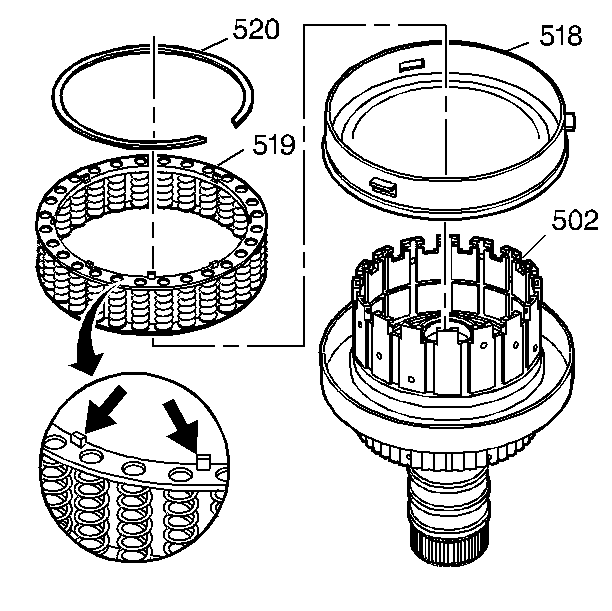 520
518
519
502