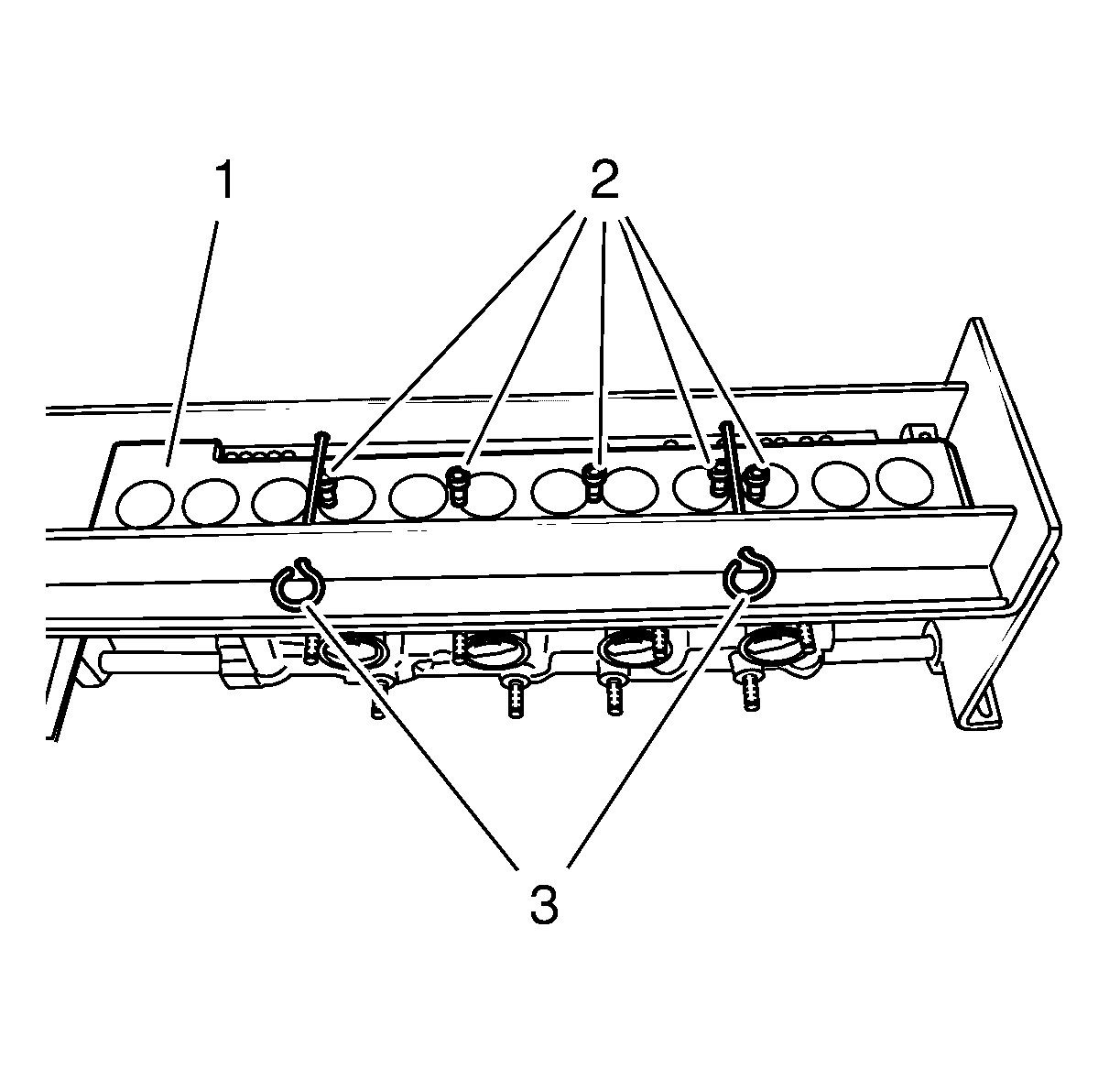 1
2
3