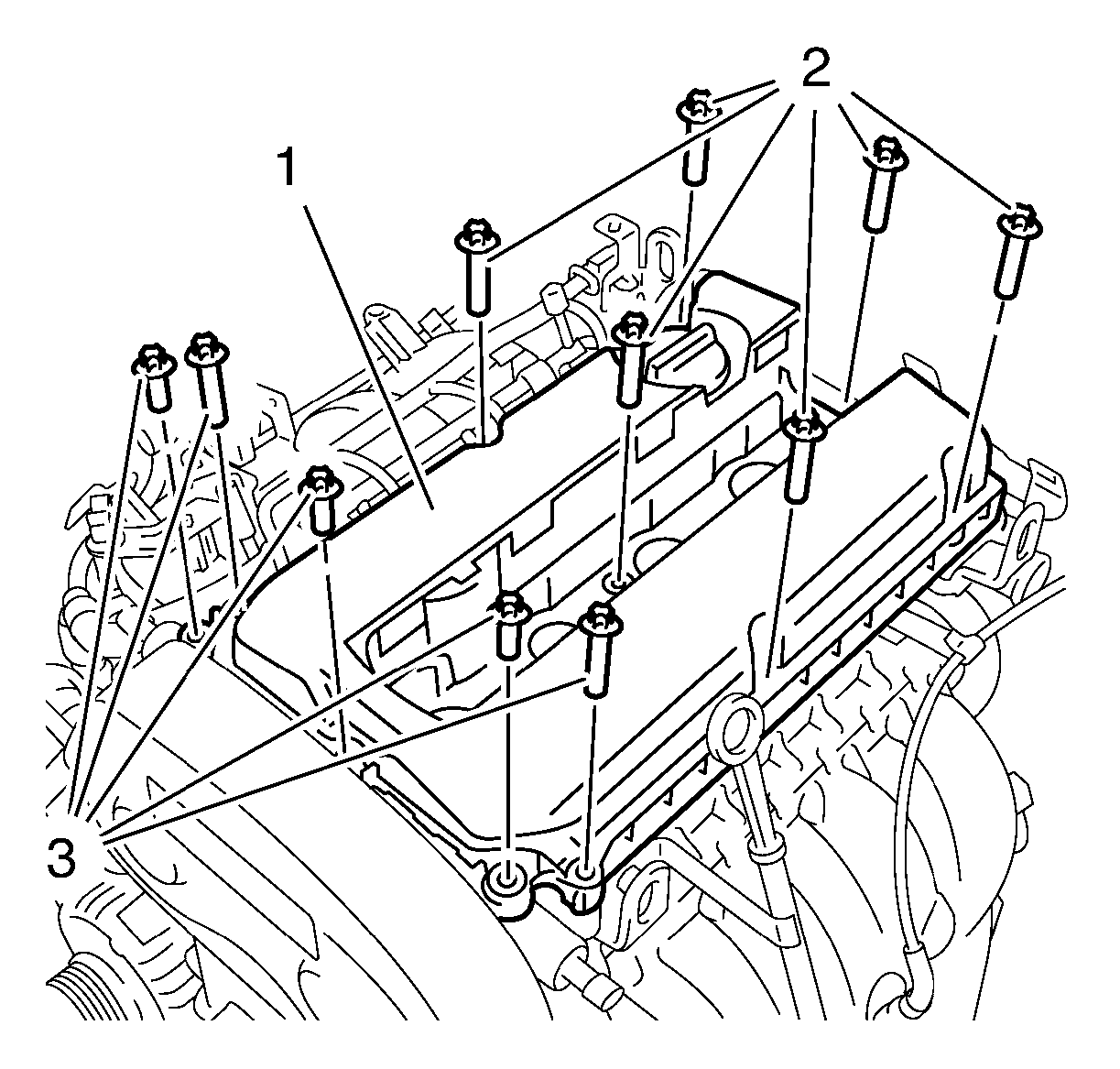 2
1
3