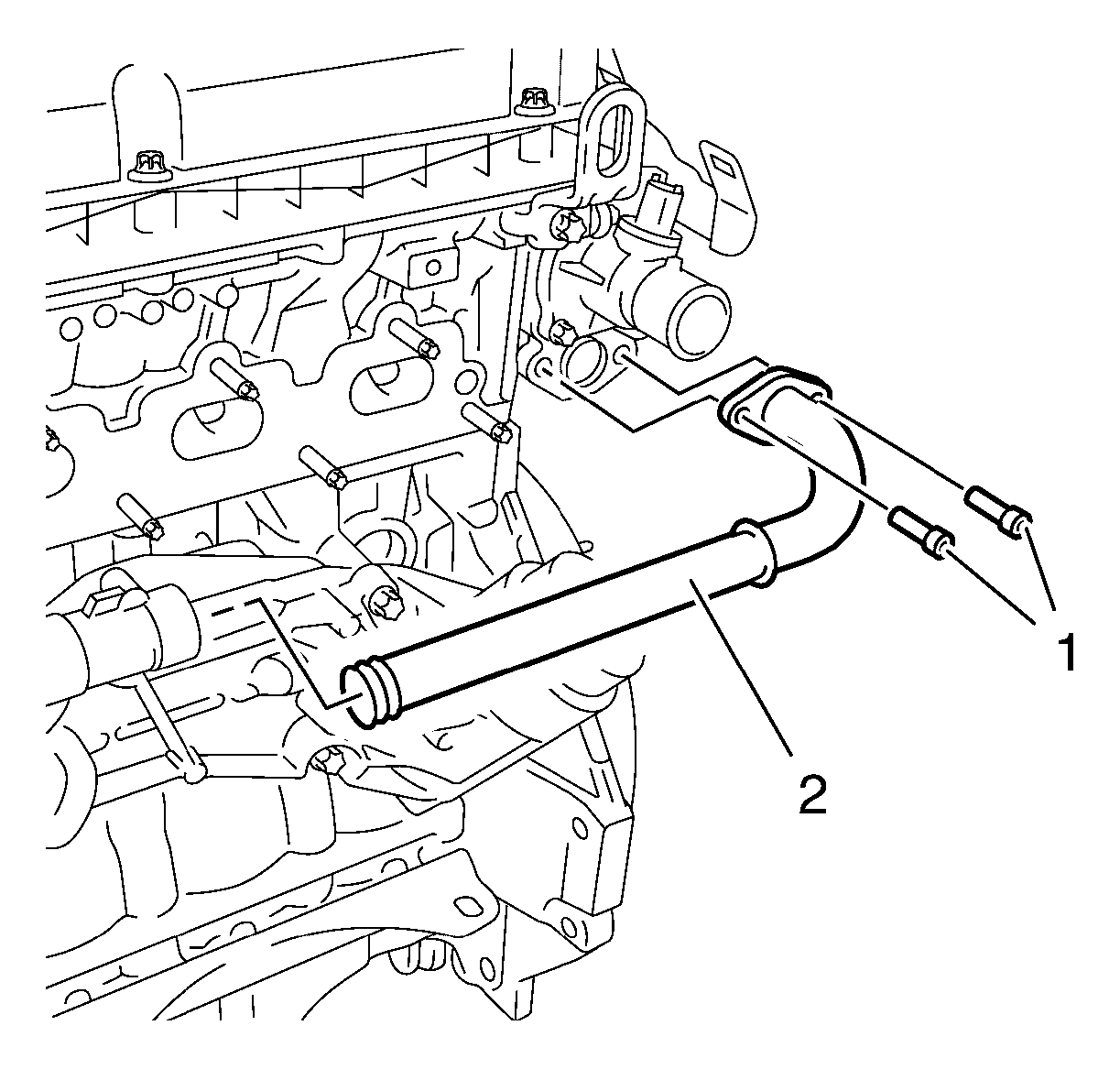 1

2