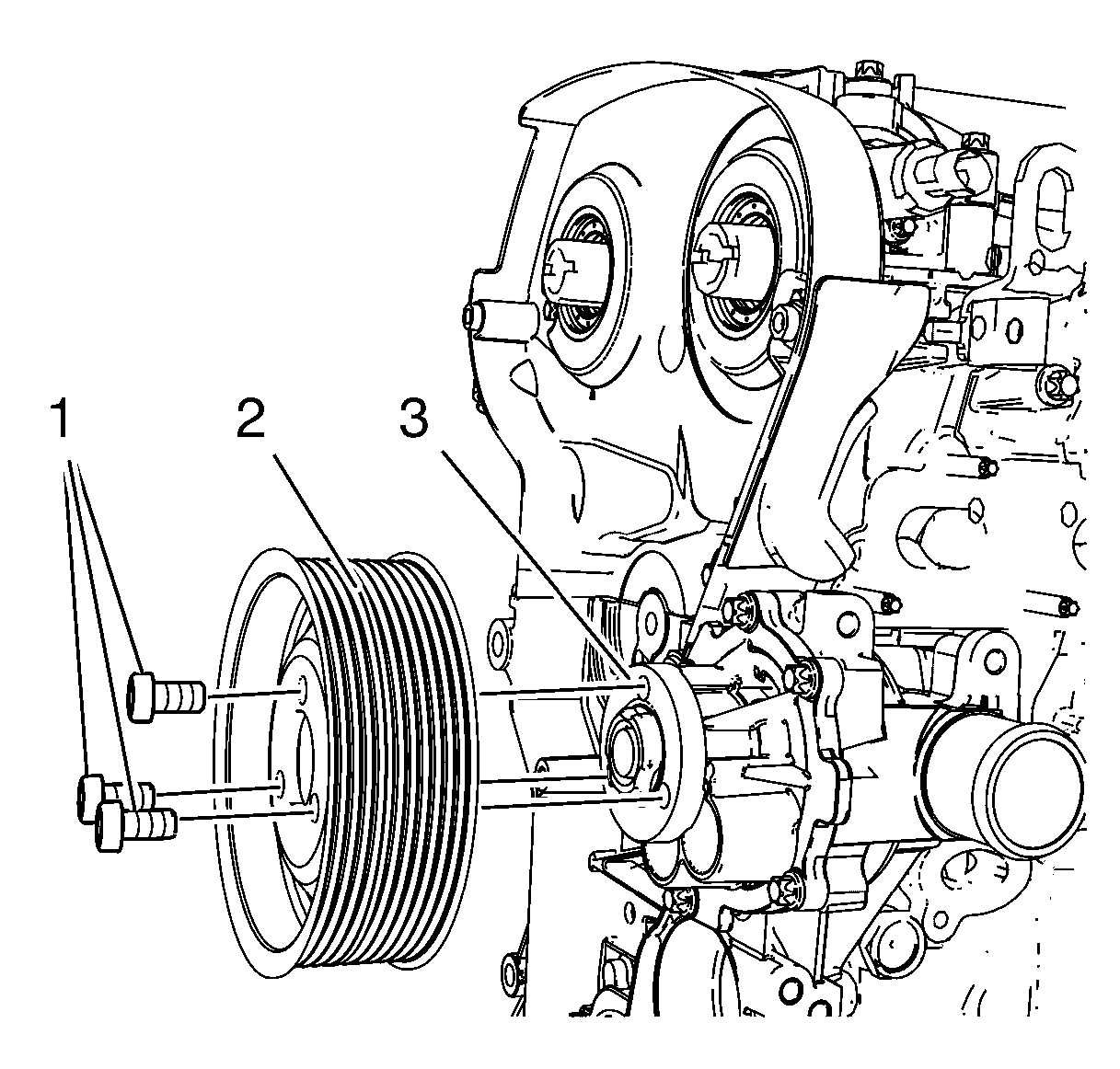 1
2
3