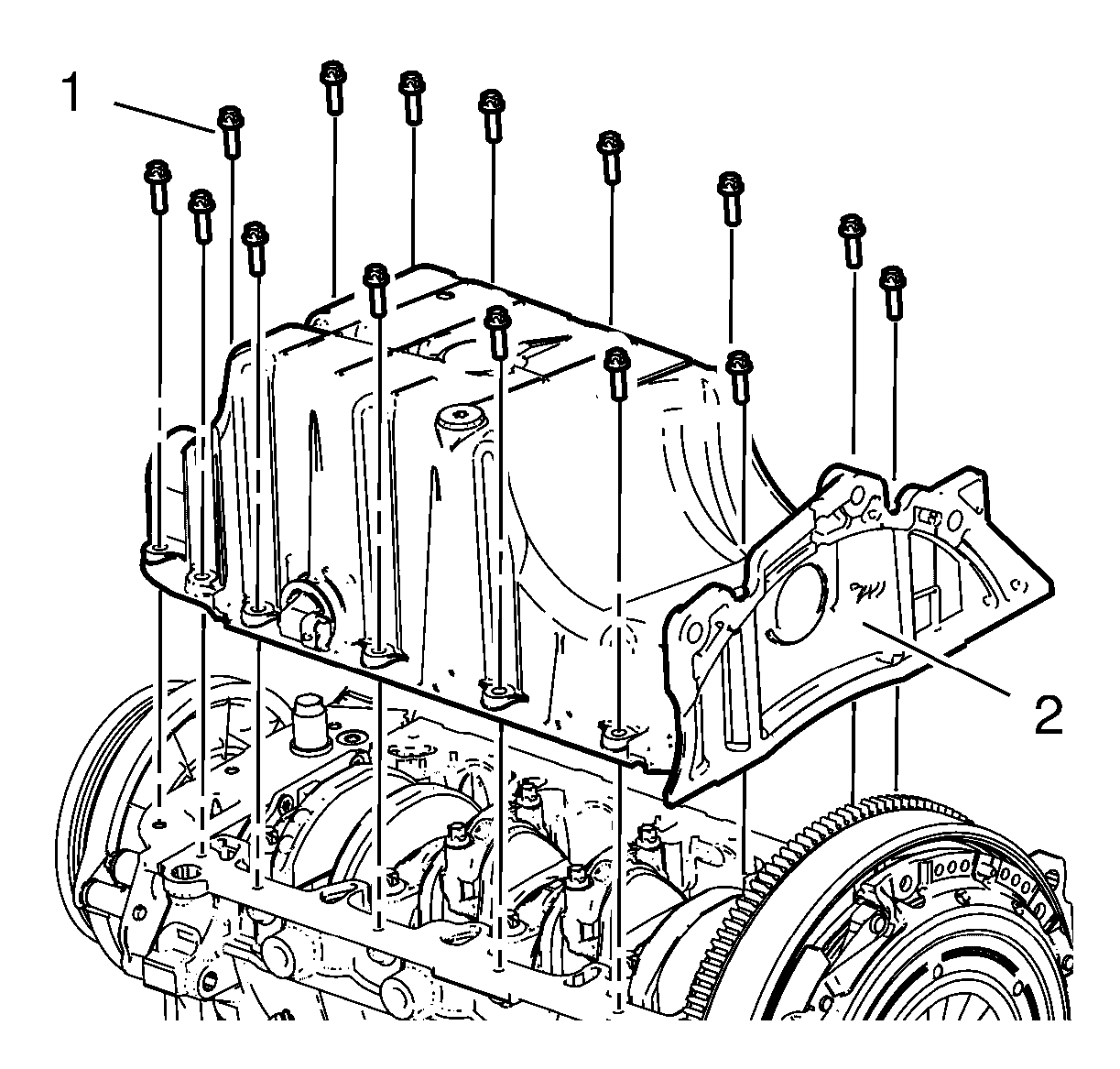 1
2