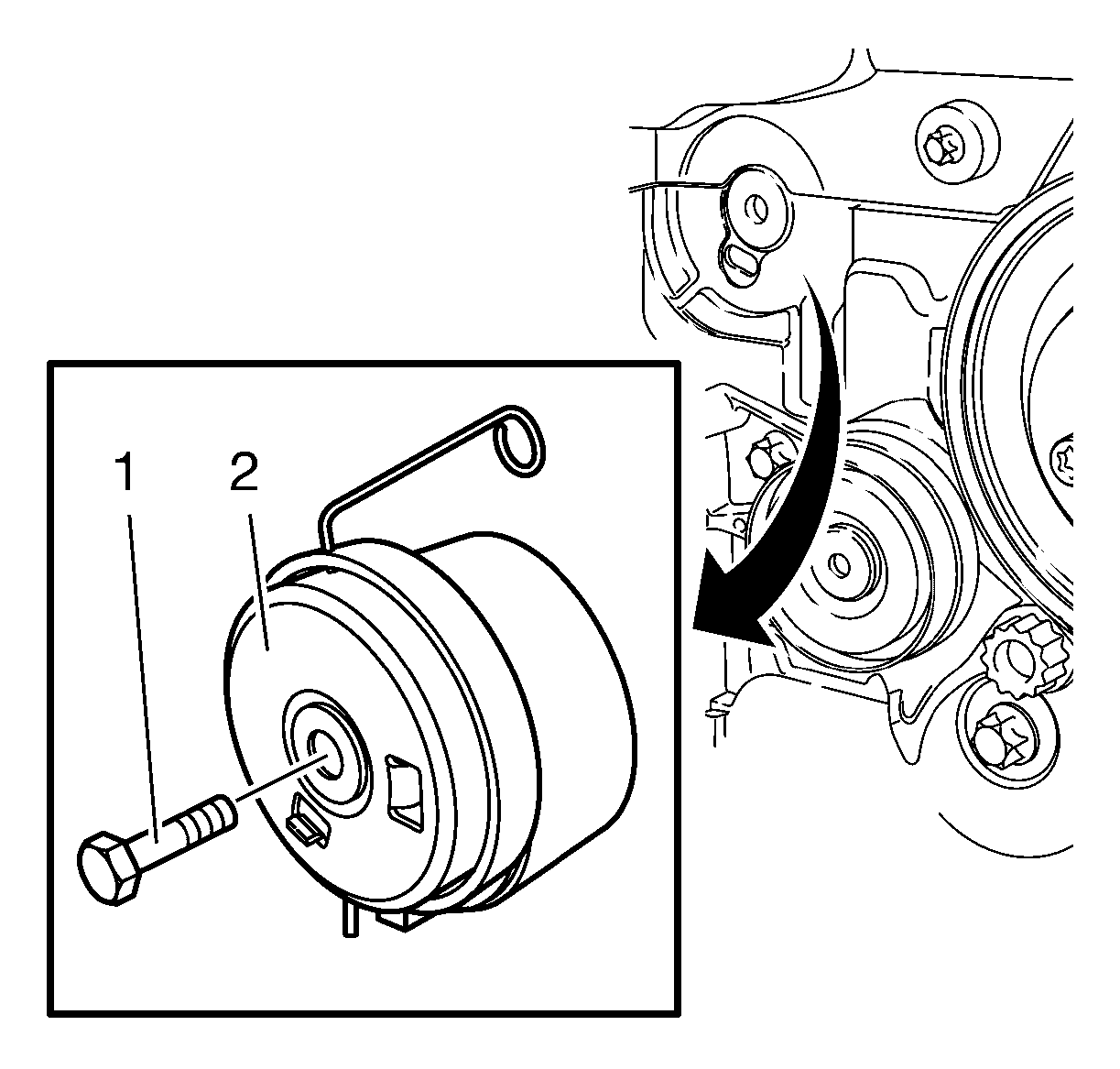 1
2