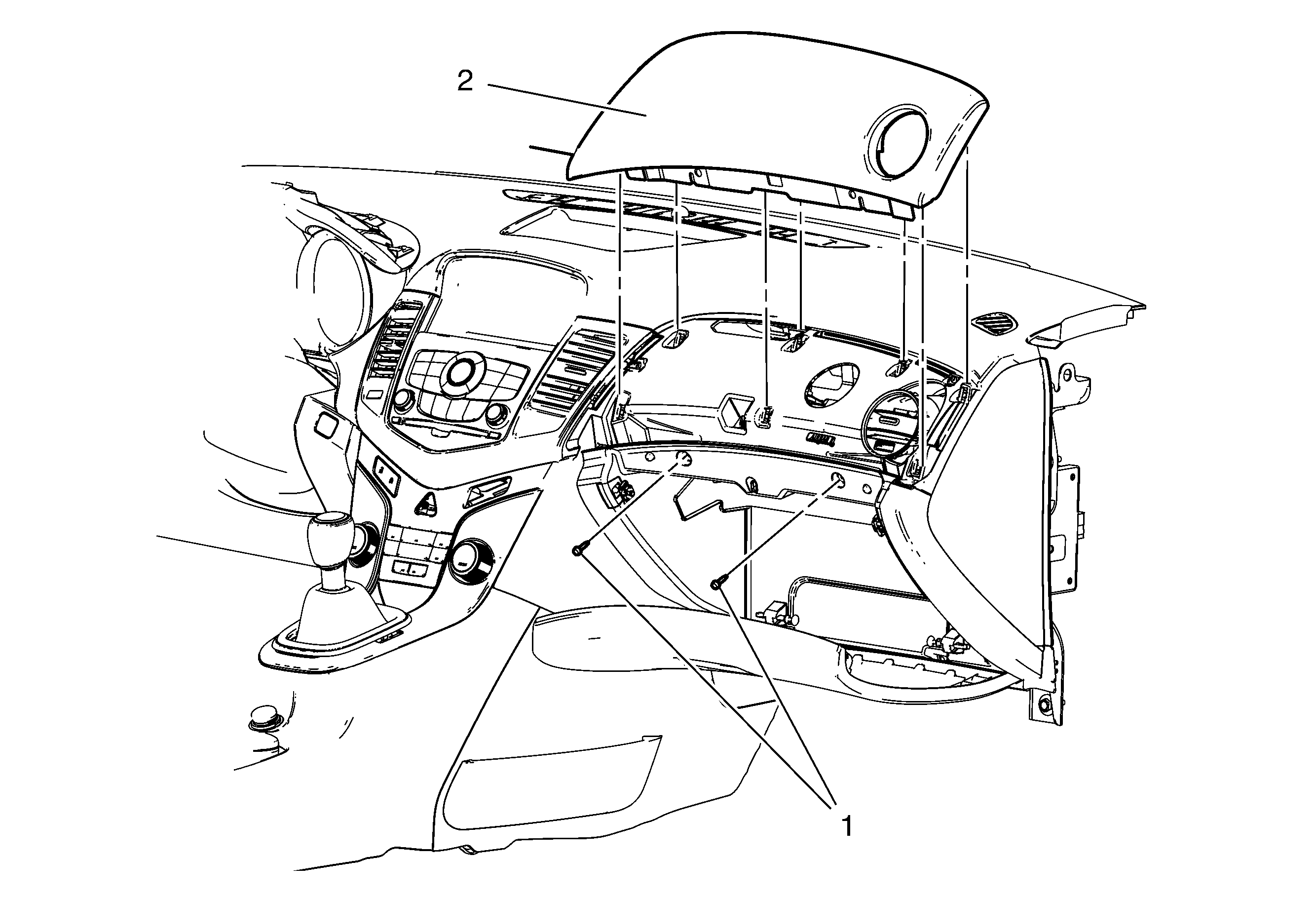 2

1