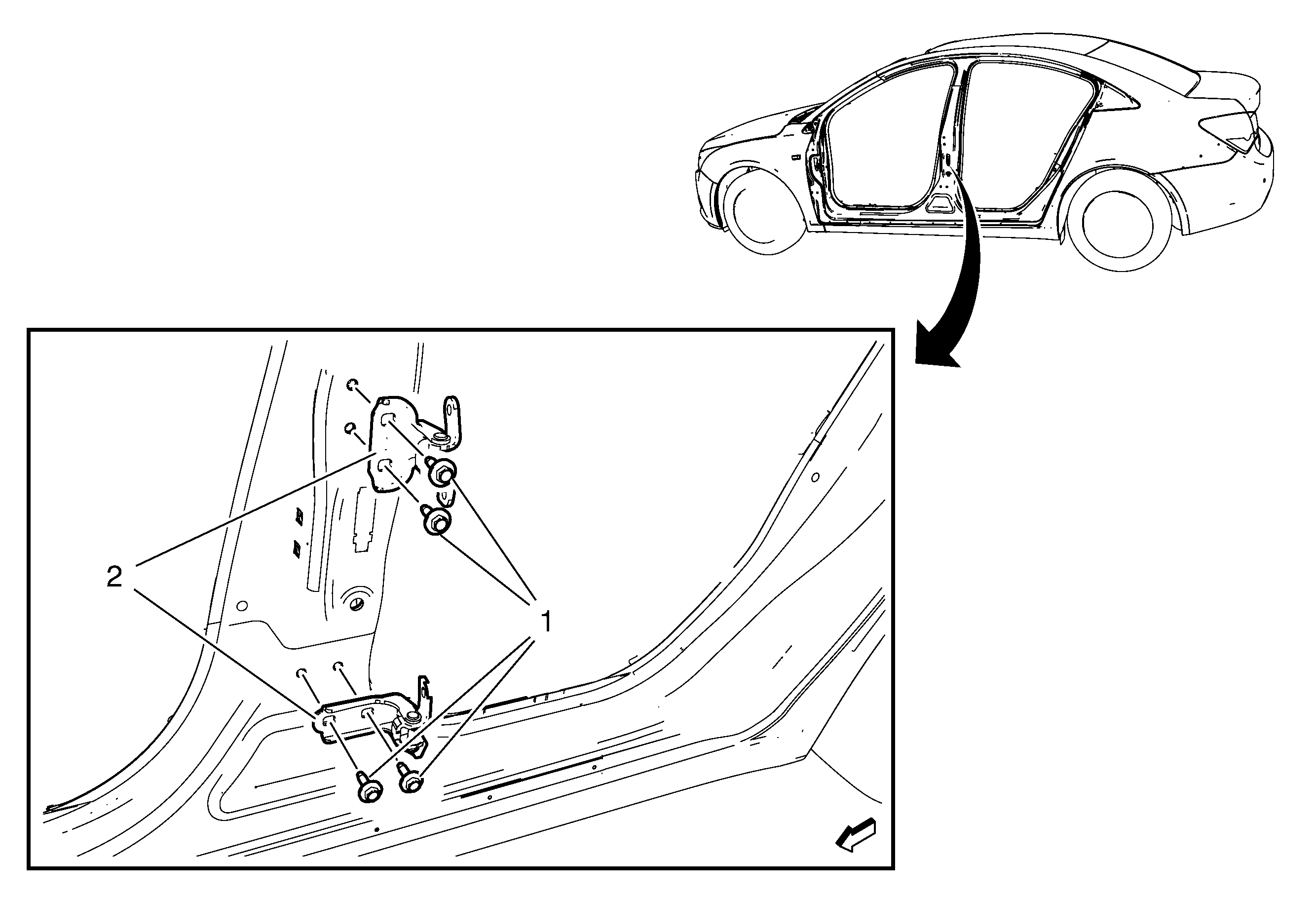 2

1