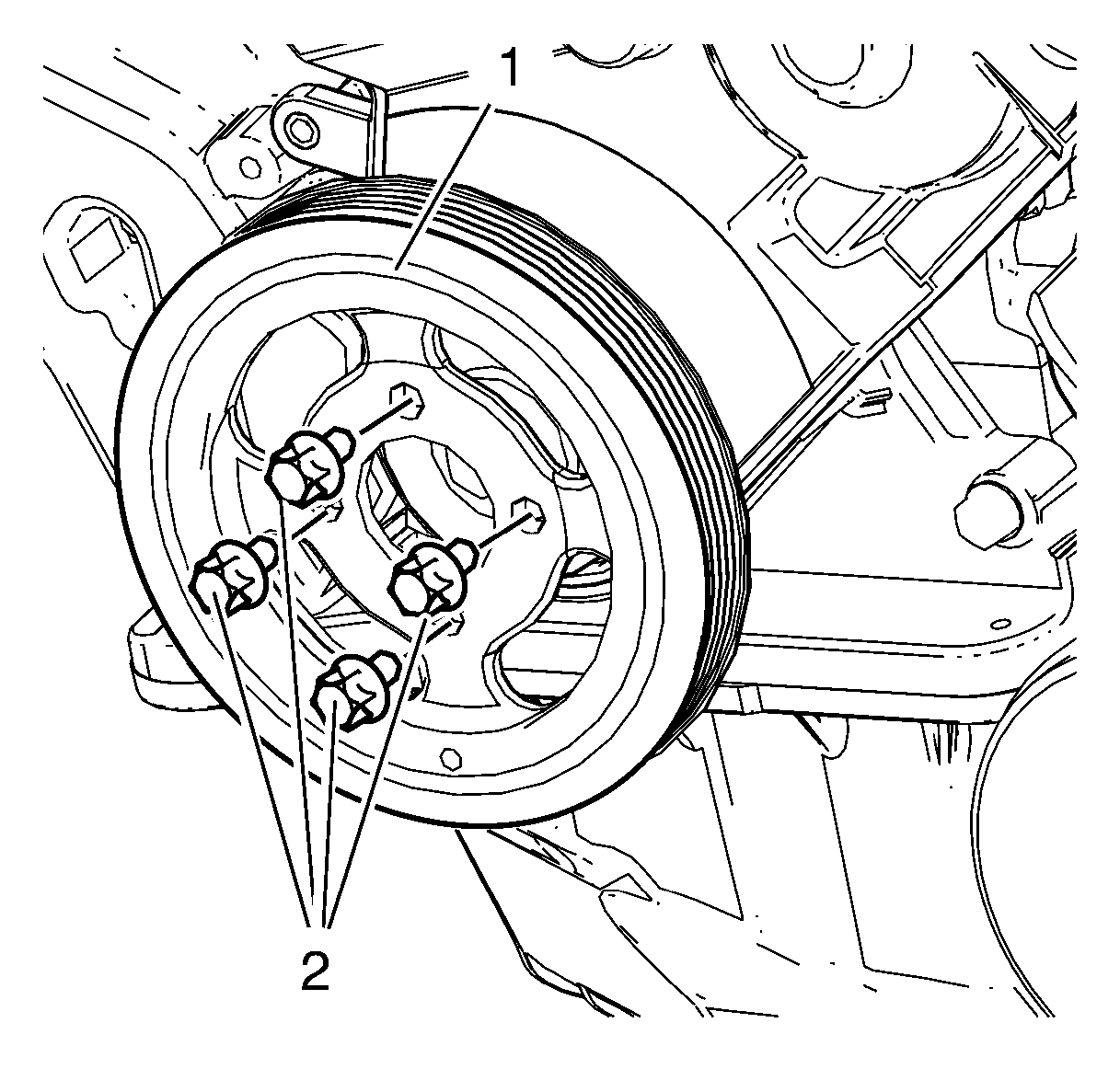 1

2