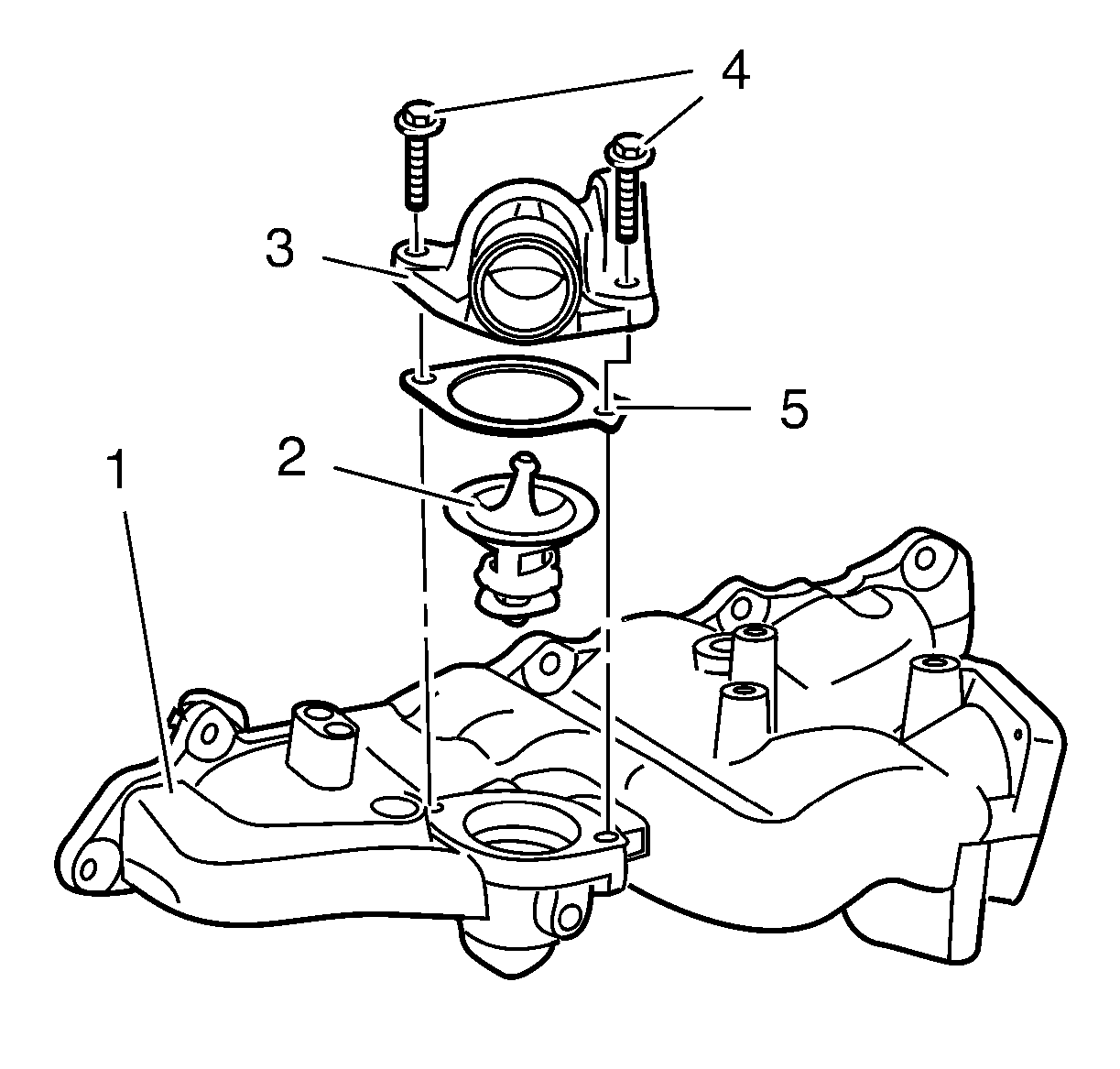 4
3
5
2
1