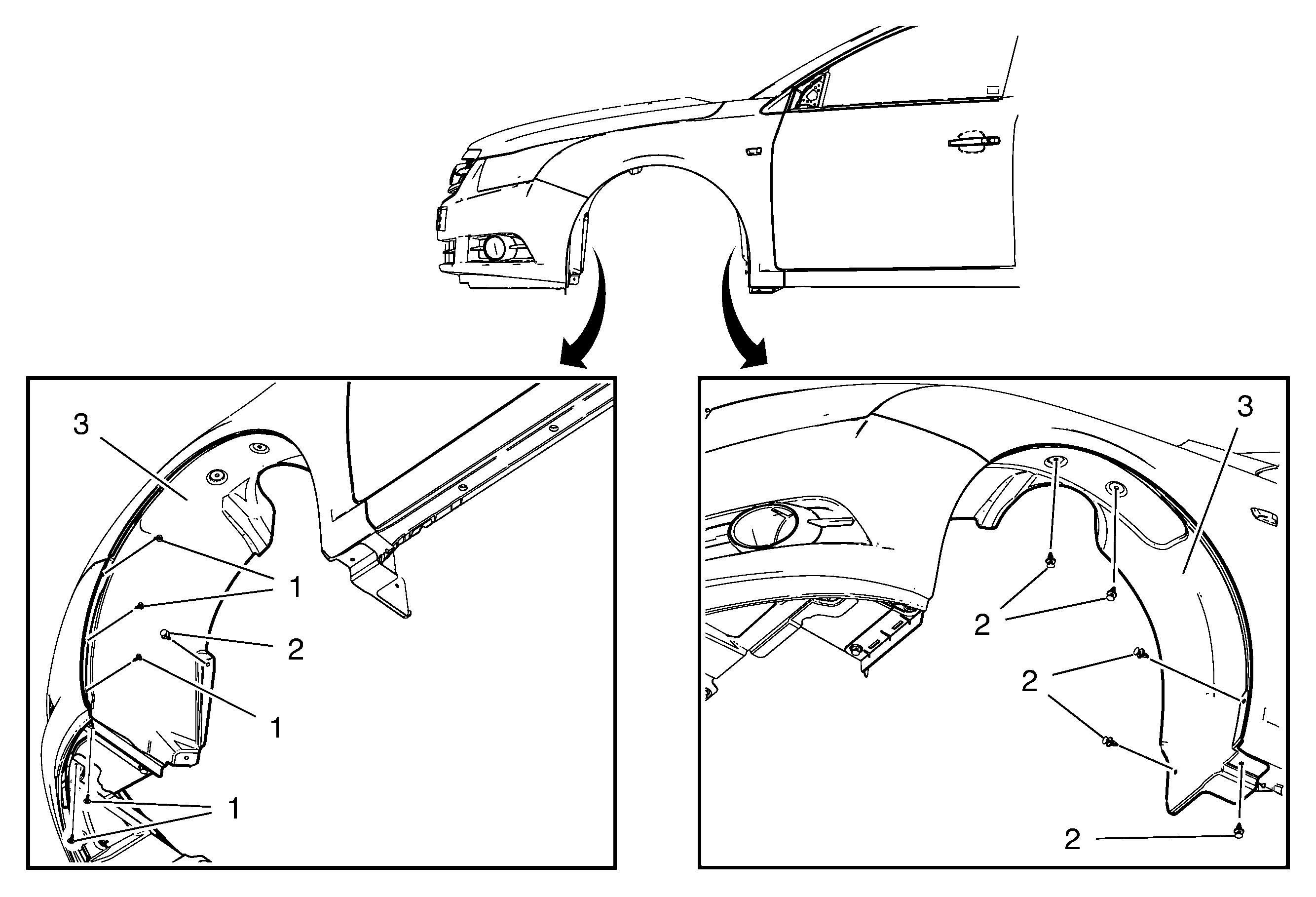 3
1
2
1
1

3
2
2
2