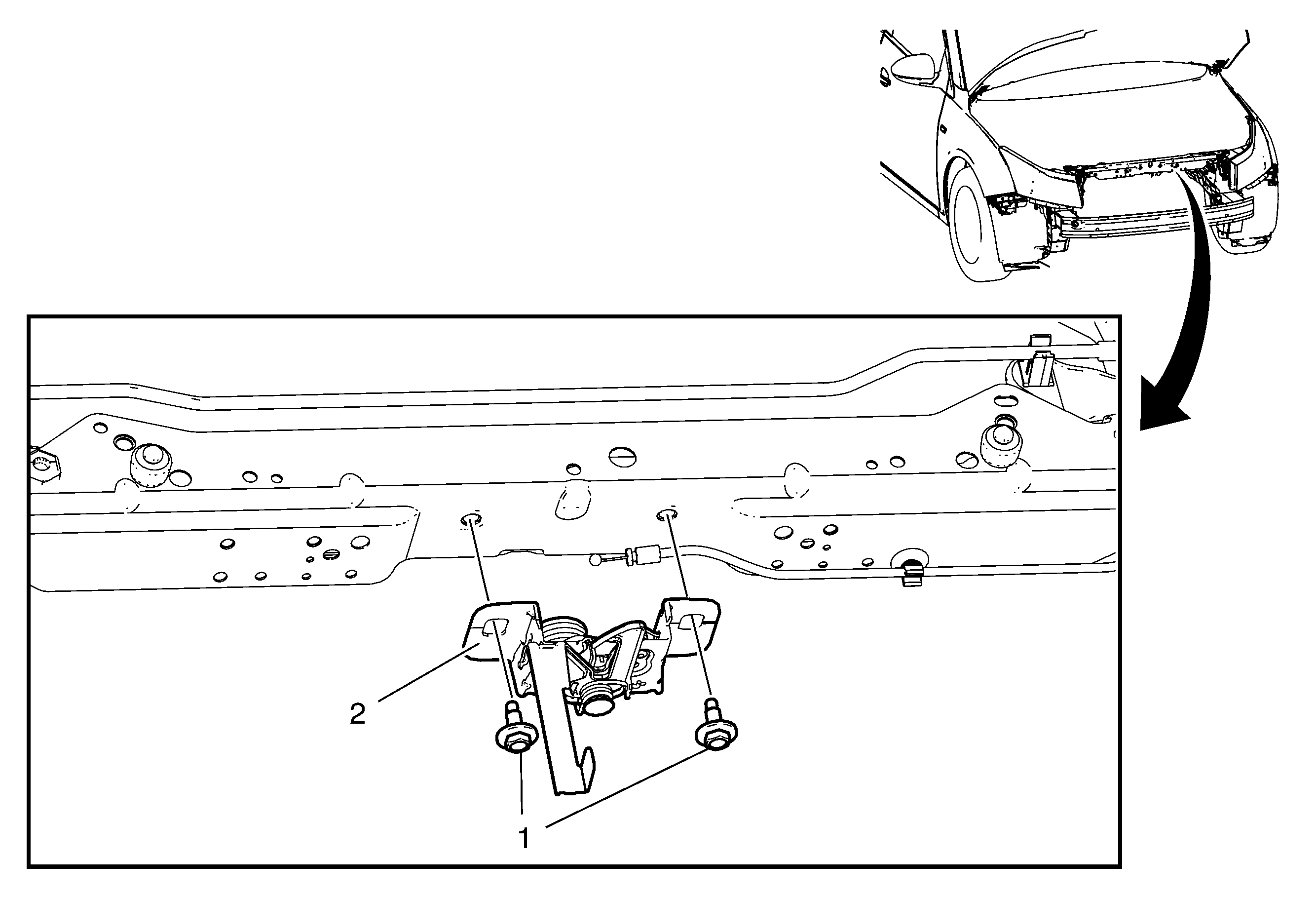 2

1