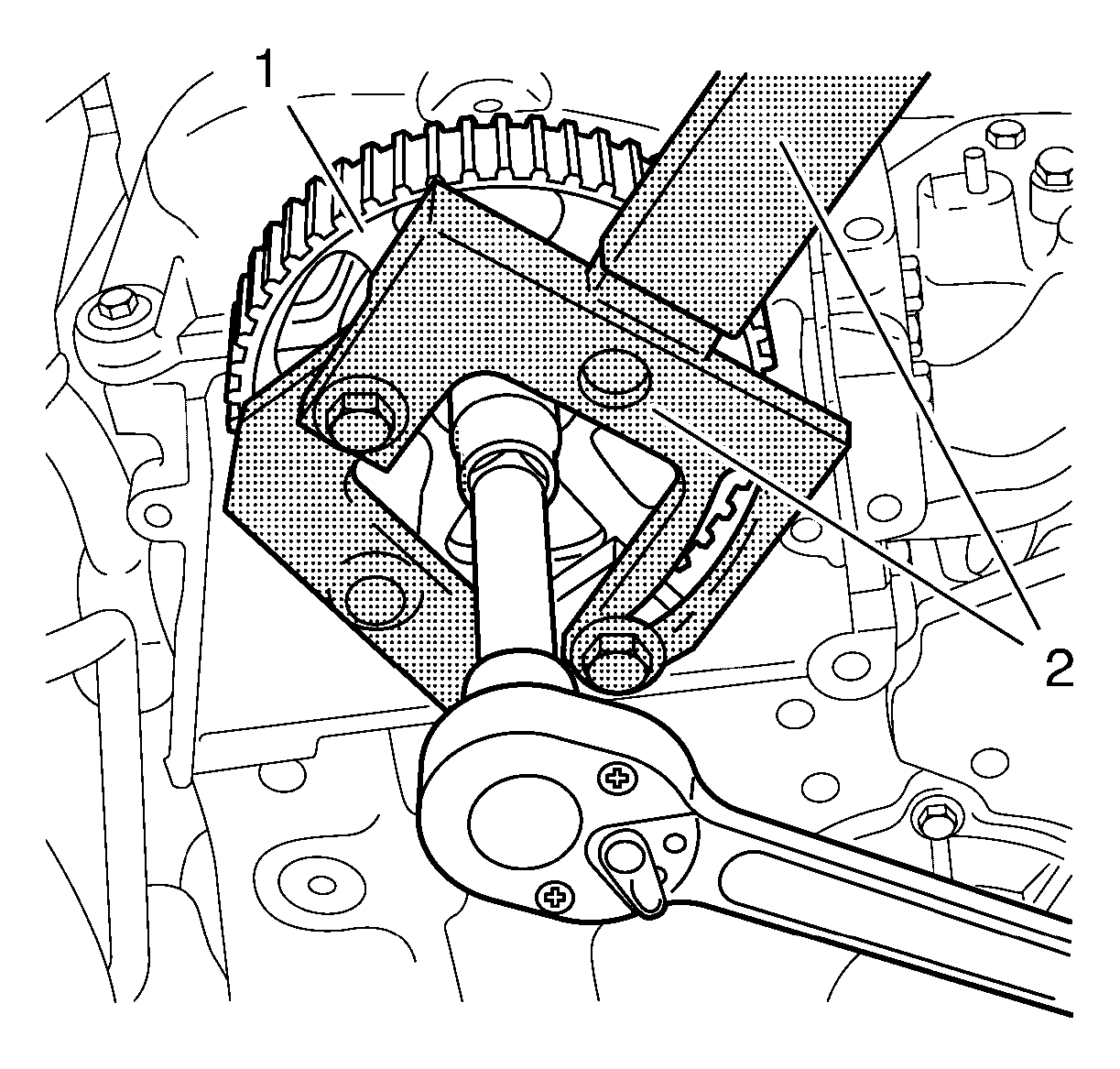 1

2