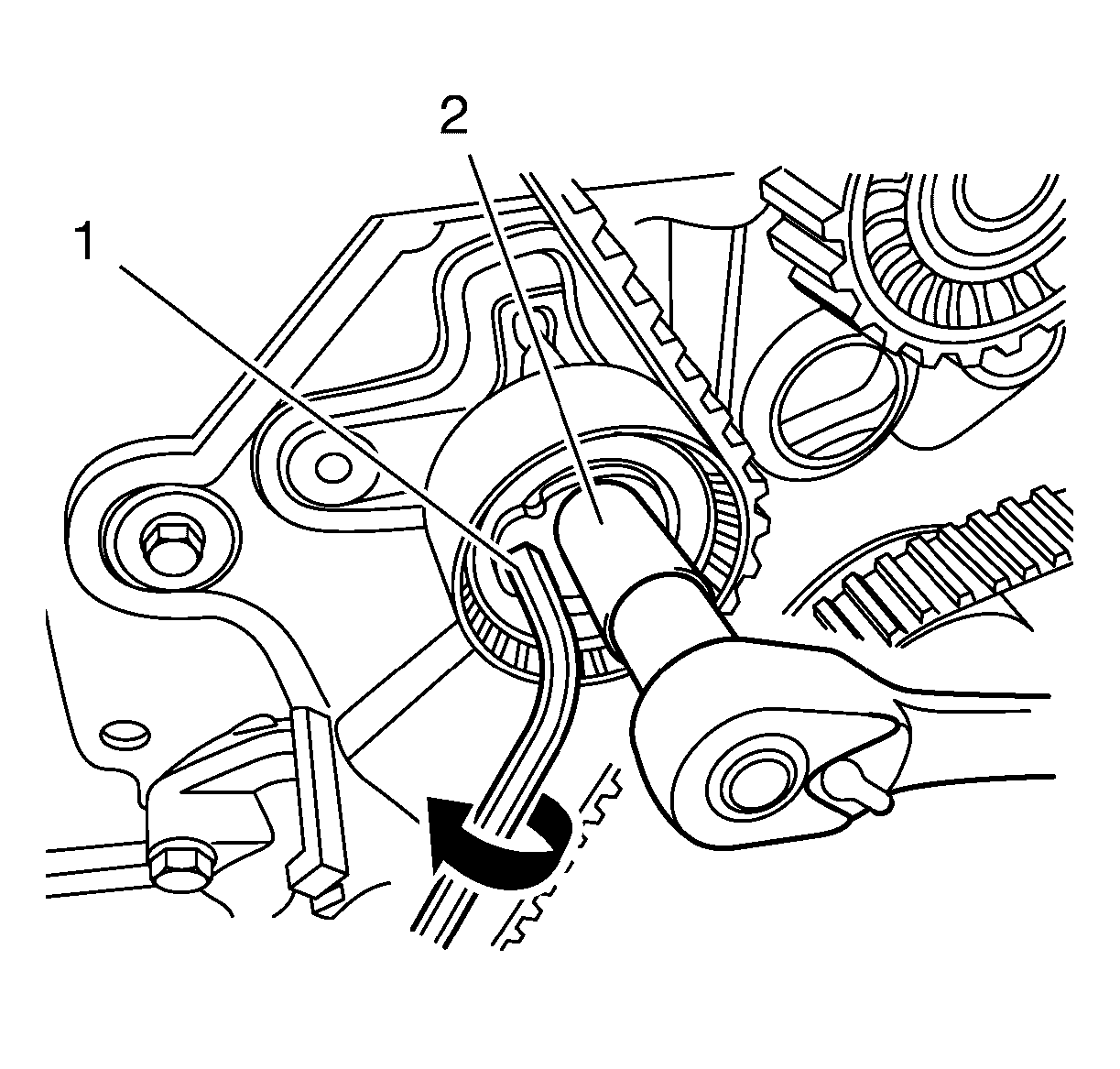 2
1