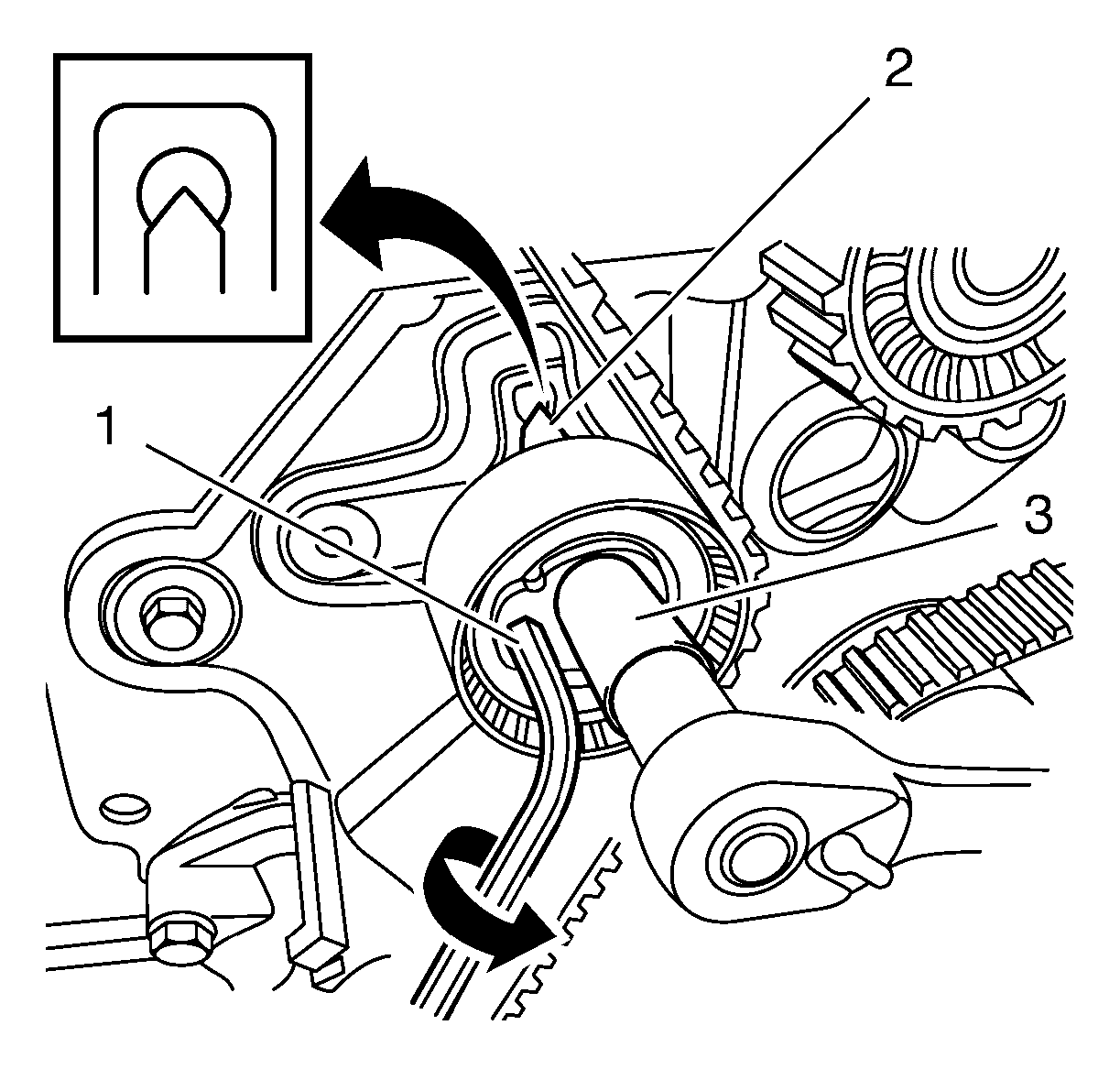 2
1
3