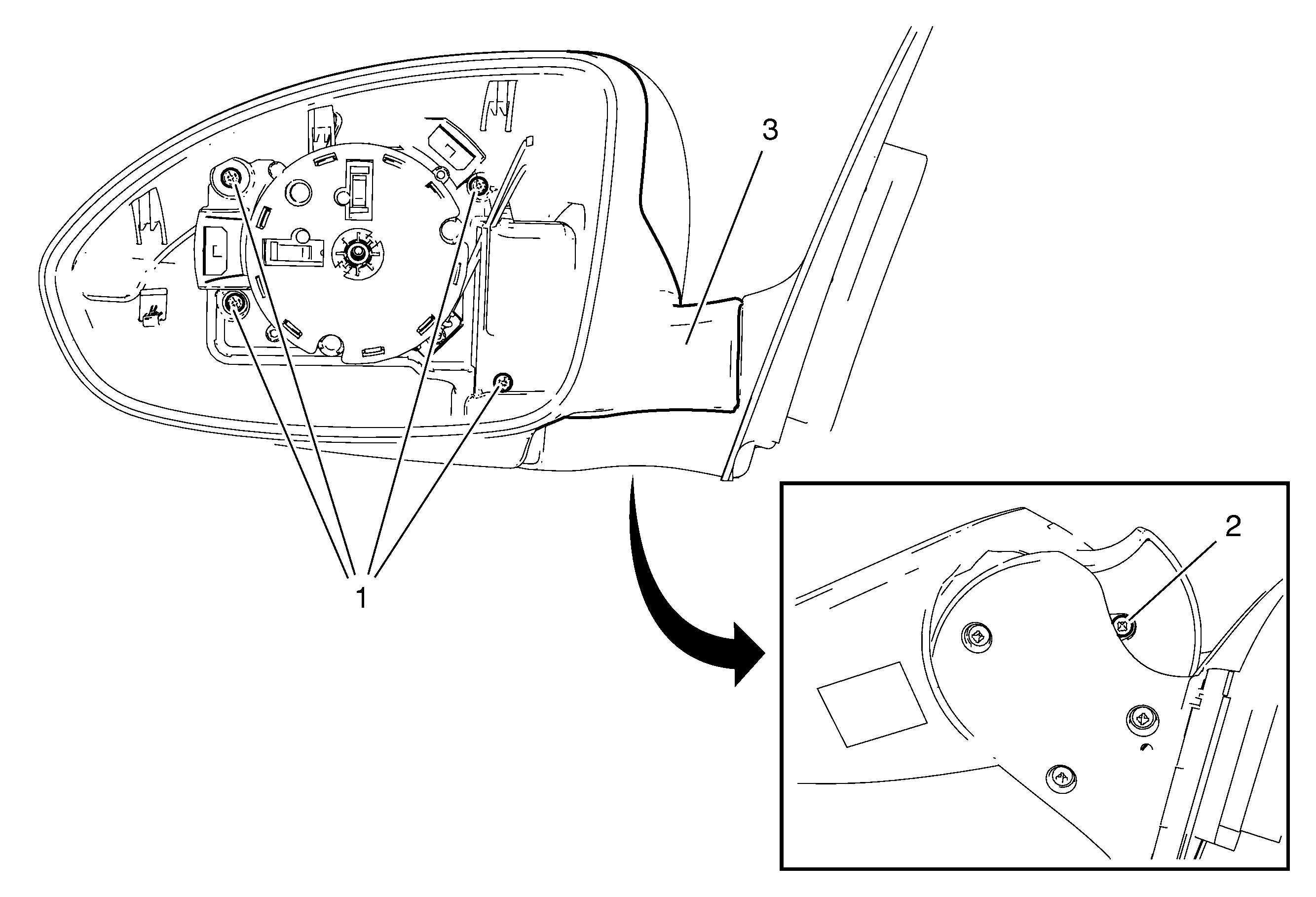 3
1
2