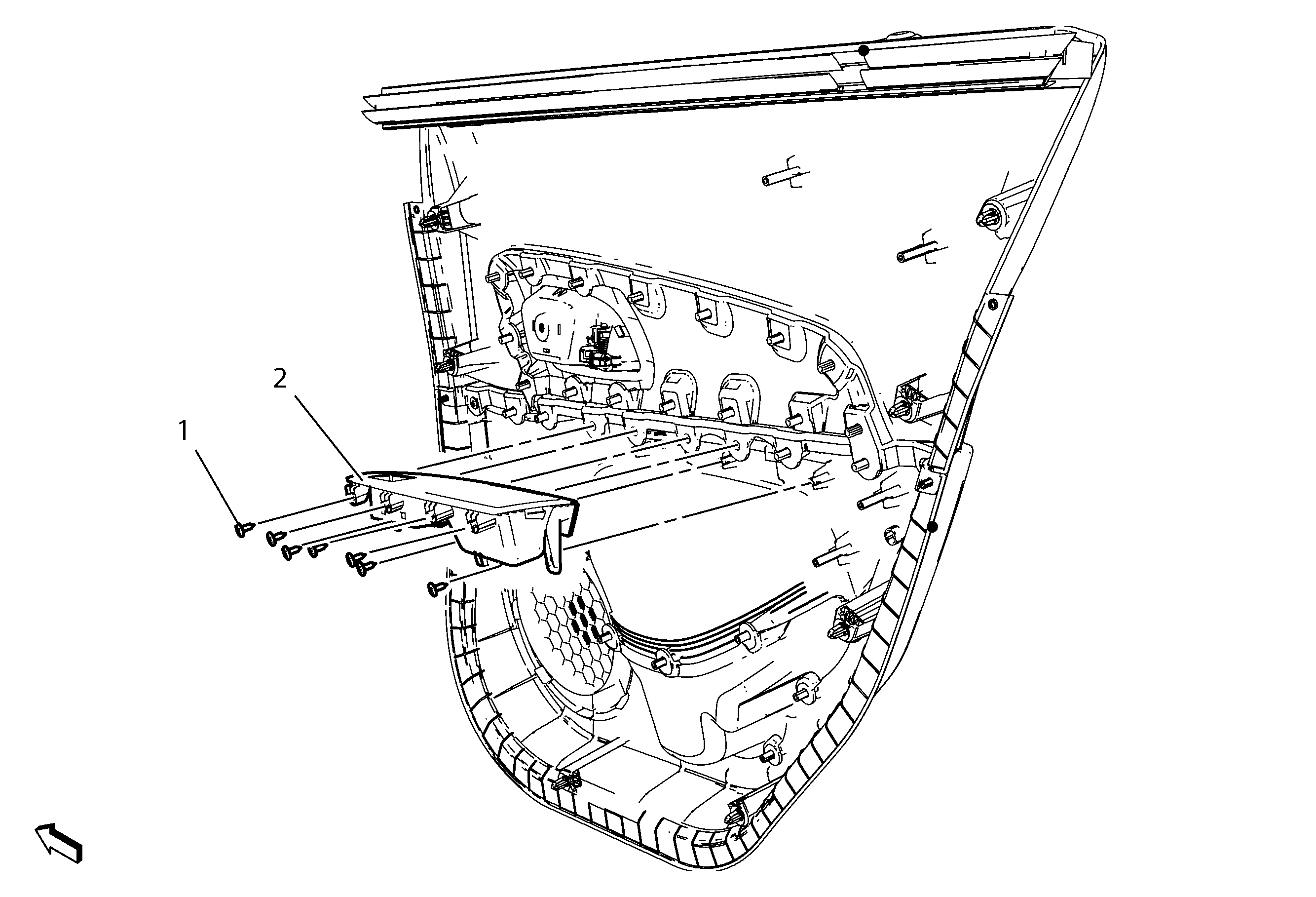 2
1